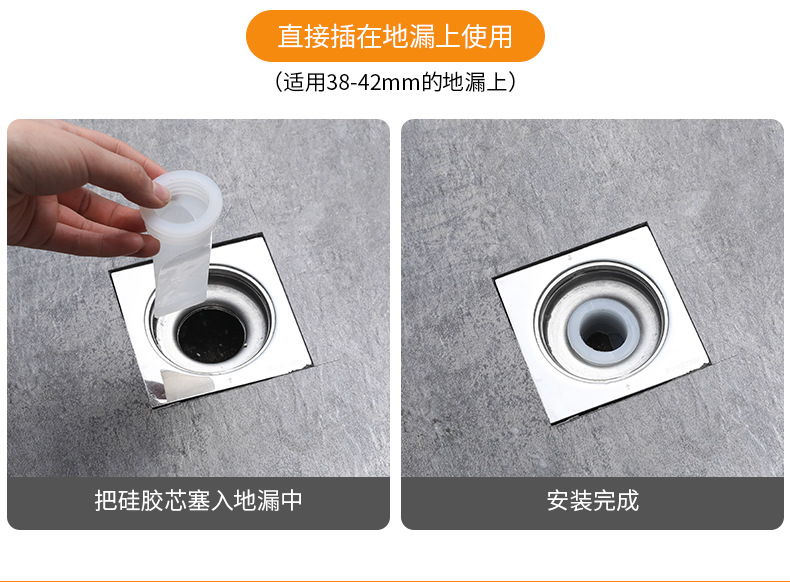 直接插在地漏上使用

（适用38-42mm的地漏上）

把硅胶芯塞入地漏中

安装完成