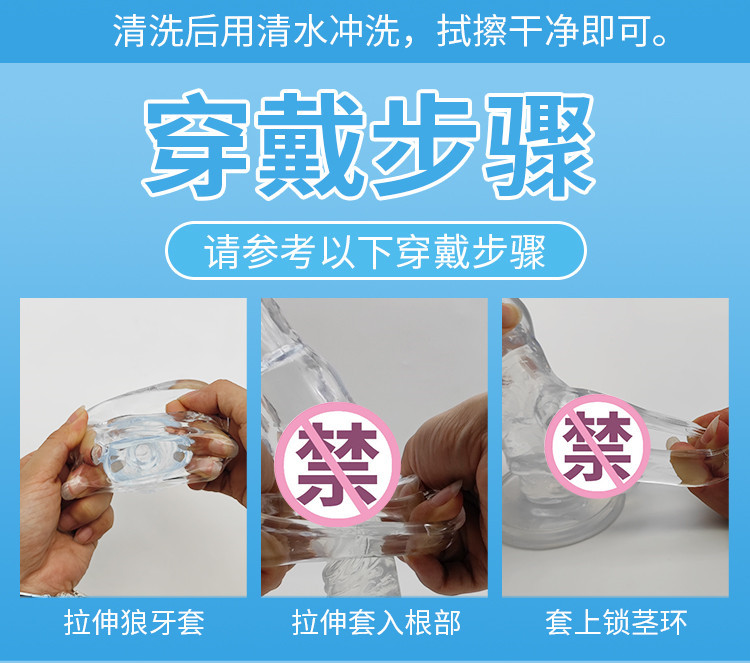 清洗后用清水冲洗，拭擦干净即可。

穿戴步骤

请参考以下穿戴步骤

禁

禁

拉伸狼牙套

拉伸套入根部

套上锁茎环