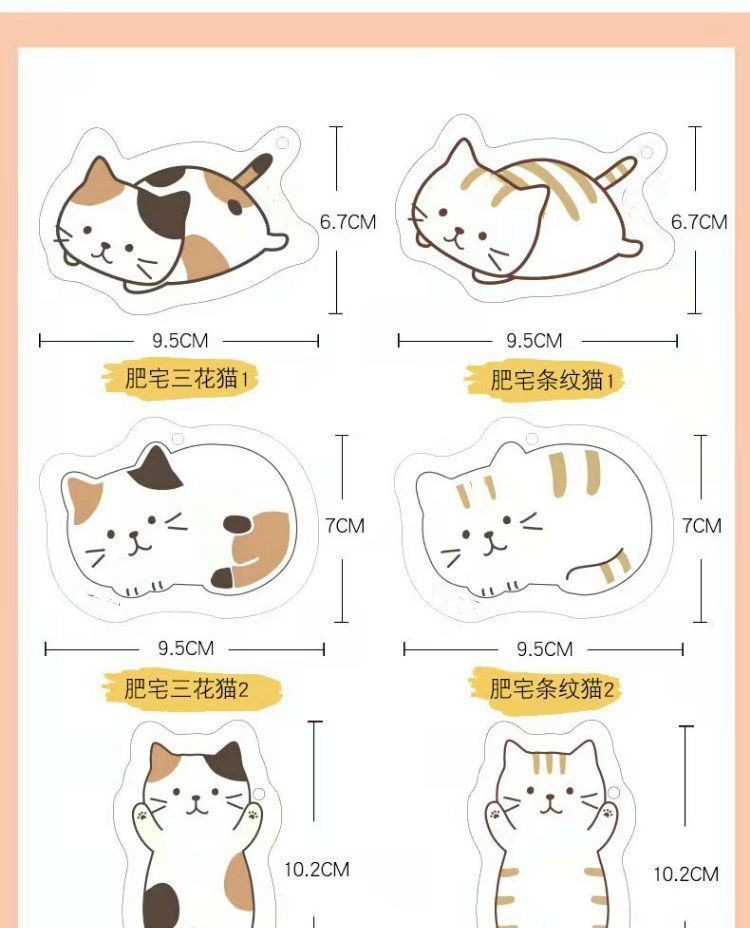 6.7CM

9.5CM

肥宅三花猫1

6.7CM

9.5CM

肥宅条纹猫1

7CM

9.5CM

肥宅三花猫2

7CM

9.5CM

肥宅条纹猫2

10.2CM

10.2CM