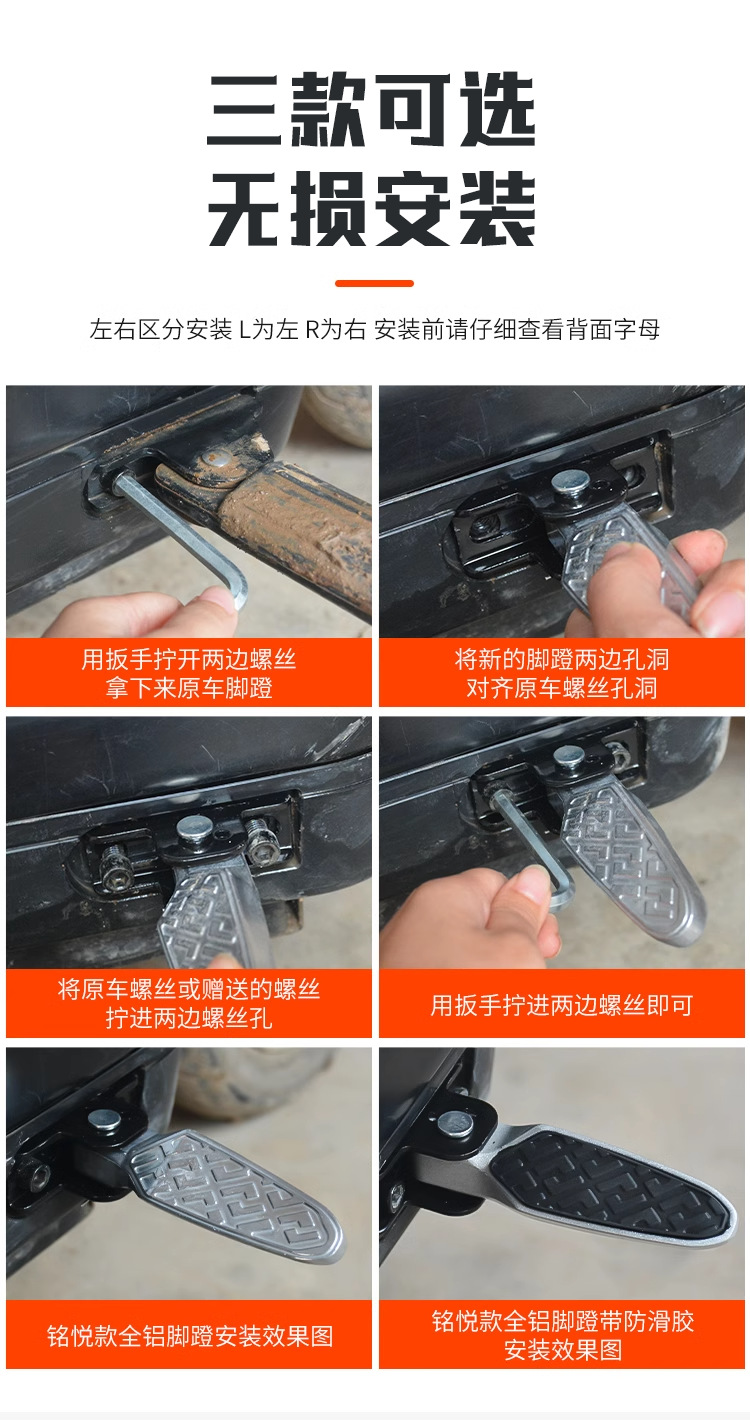 三款可选
无损安装

左右区分安装 L为左 R为右 安装前请仔细查看背面字母

用扳手拧开两边螺丝
拿下来原车脚蹬

将新的脚蹬两边孔洞
对齐原车螺丝孔洞

将原车螺丝或赠送的螺丝
拧进两边螺丝孔

用扳手拧进两边螺丝即可

铭悦款全铝脚蹬安装效果图

铭悦款全铝脚蹬带防滑胶
安装效果图