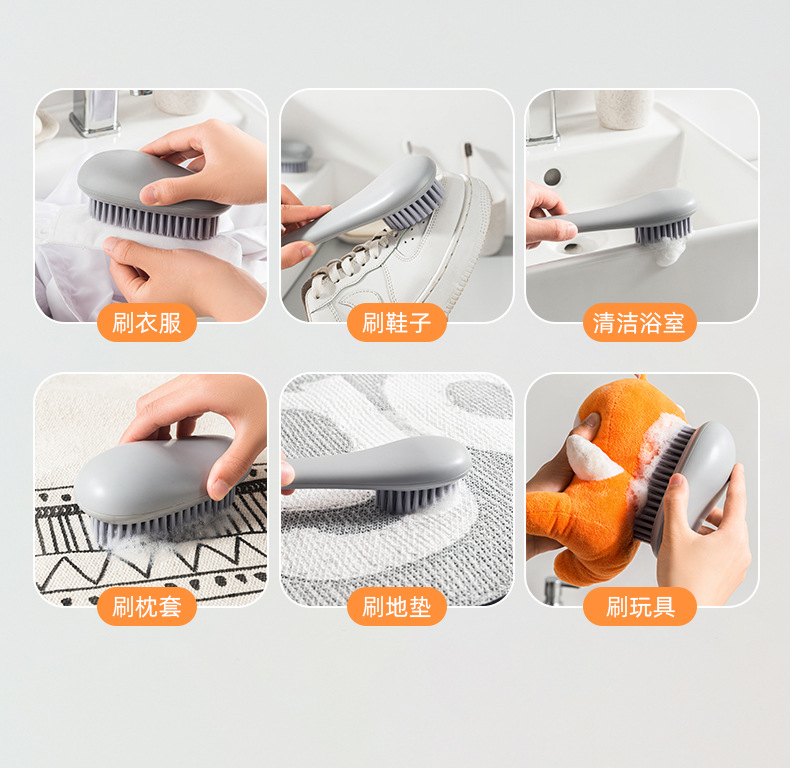 刷衣服

刷鞋子

清洁浴室

刷枕套

刷地垫

刷玩具