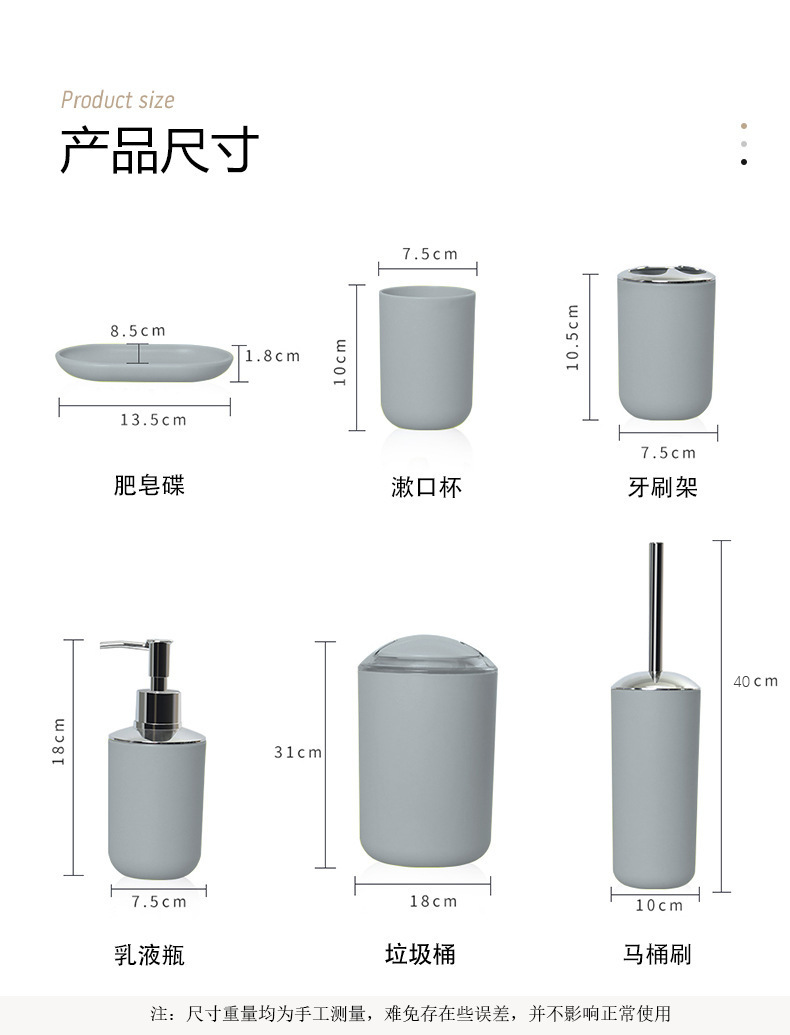 Product size
产品尺寸

8.5cm
1.8cm
13.5cm
肥皂碟

7.5cm
10cm
漱口杯

10.5cm
7.5cm
牙刷架

18cm
7.5cm
乳液瓶

31cm
18cm
垃圾桶

40cm
10cm
马桶刷

注：尺寸重量均为手工测量，难免存在些误差，并不影响正常使用