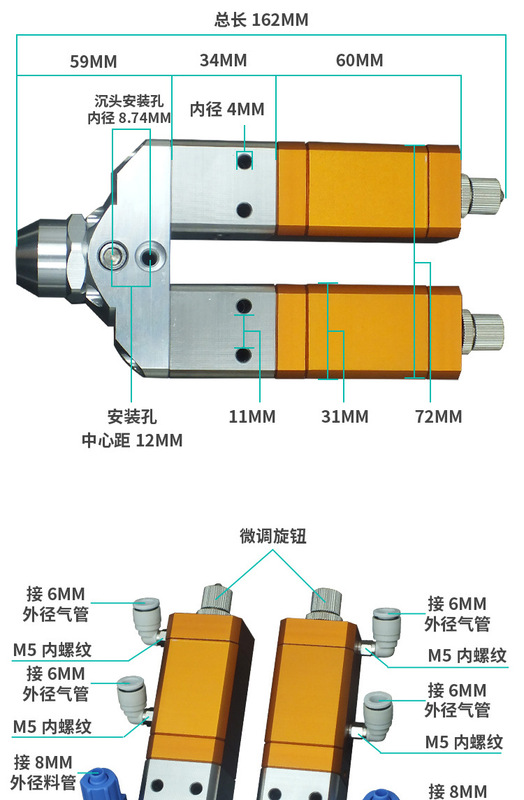 总长 162MM

59MM

34MM

60MM

沉头安装孔
内径 8.74MM

内径 4MM

安装孔
中心距 12MM

11MM

31MM

72MM

微调旋钮

接 6MM
外径气管

M5 内螺纹

接 6MM
外径气管

M5 内螺纹

接 8MM
外径料管

接 6MM
外径气管

M5 内螺纹

接 6MM
外径气管

M5 内螺纹

接 8MM