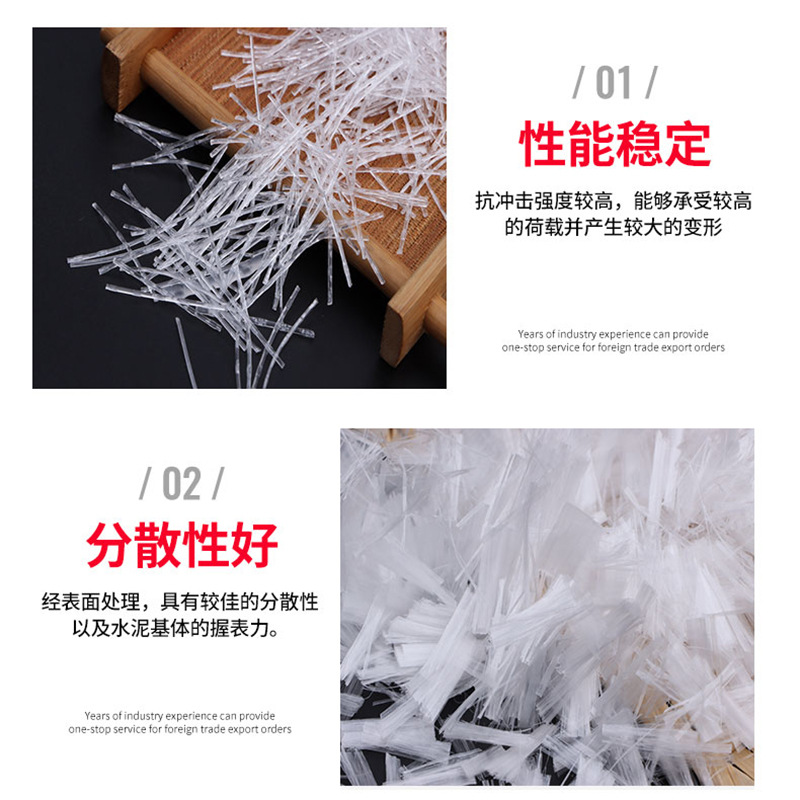 / 01 /

性能稳定

抗冲击强度较高，能够承受较高的荷载并产生较大的变形

Years of industry experience can provide one-stop service for foreign trade export orders

/ 02 /

分散性好

经表面处理，具有较佳的分散性以及水泥基体的握表力。

Years of industry experience can provide one-stop service for foreign trade export orders