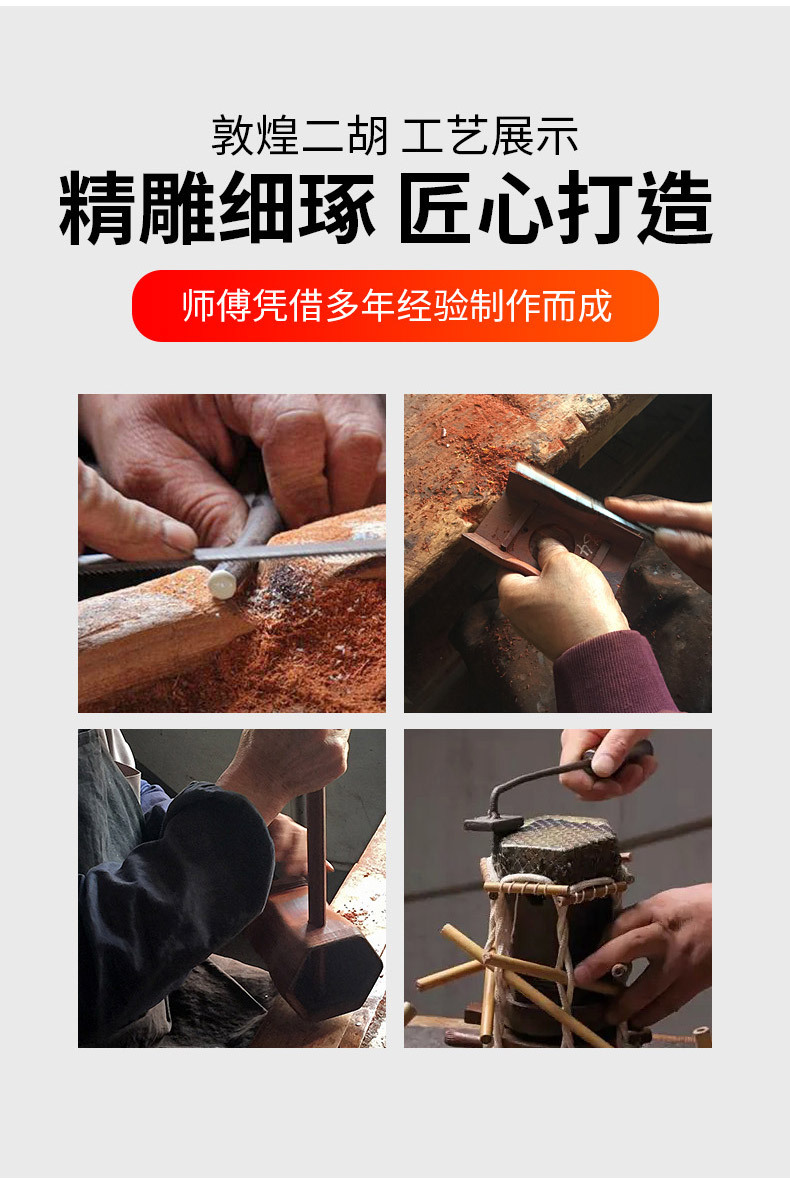 敦煌二胡 工艺展示

精雕细琢 匠心打造

师傅凭借多年经验制作而成