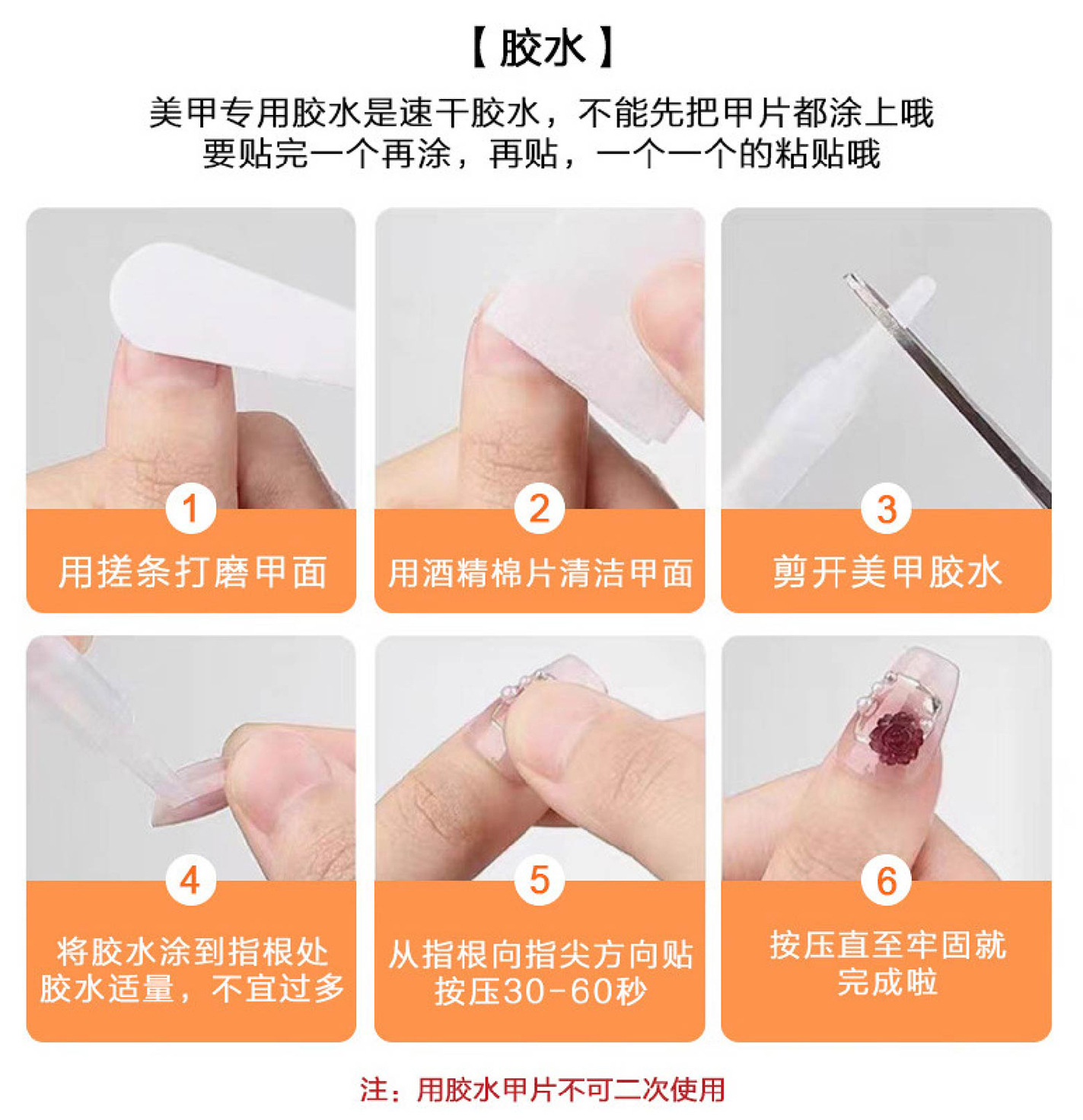 【胶水】

美甲专用胶水是速干胶水，不能先把甲片都涂上哦
要贴完一个再涂，再贴，一个一个的粘贴哦

1
用搓条打磨甲面

2
用酒精棉片清洁甲面

3
剪开美甲胶水

4
将胶水涂到指根处
胶水适量，不宜过多

5
从指根向指尖方向贴
按压30-60秒

6
按压直至牢固就
完成啦

注：用胶水甲片不可二次使用