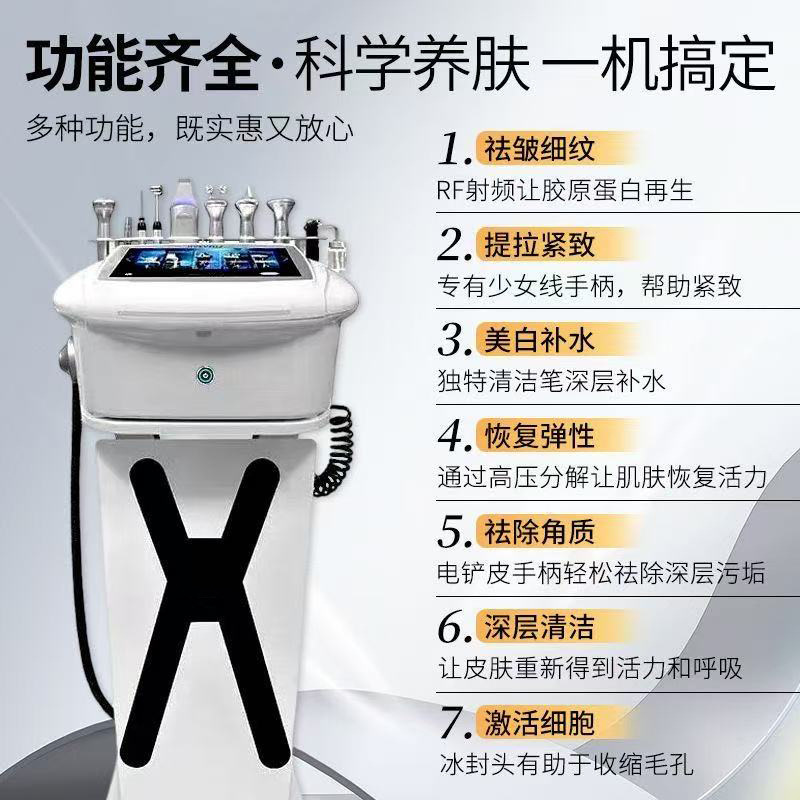 功能齐全·科学养肤 一机搞定

多种功能，既实惠又放心

1. 祛皱细纹
RF射频让胶原蛋白再生

2. 提拉紧致
专有少女线手柄，帮助紧致

3. 美白补水
独特清洁笔深层补水

4. 恢复弹性
通过高压分解让肌肤恢复活力

5. 祛除角质
电铲皮手柄轻松祛除深层污垢

6. 深层清洁
让皮肤重新得到活力和呼吸

7. 激活细胞
冰封头有助于收缩毛孔