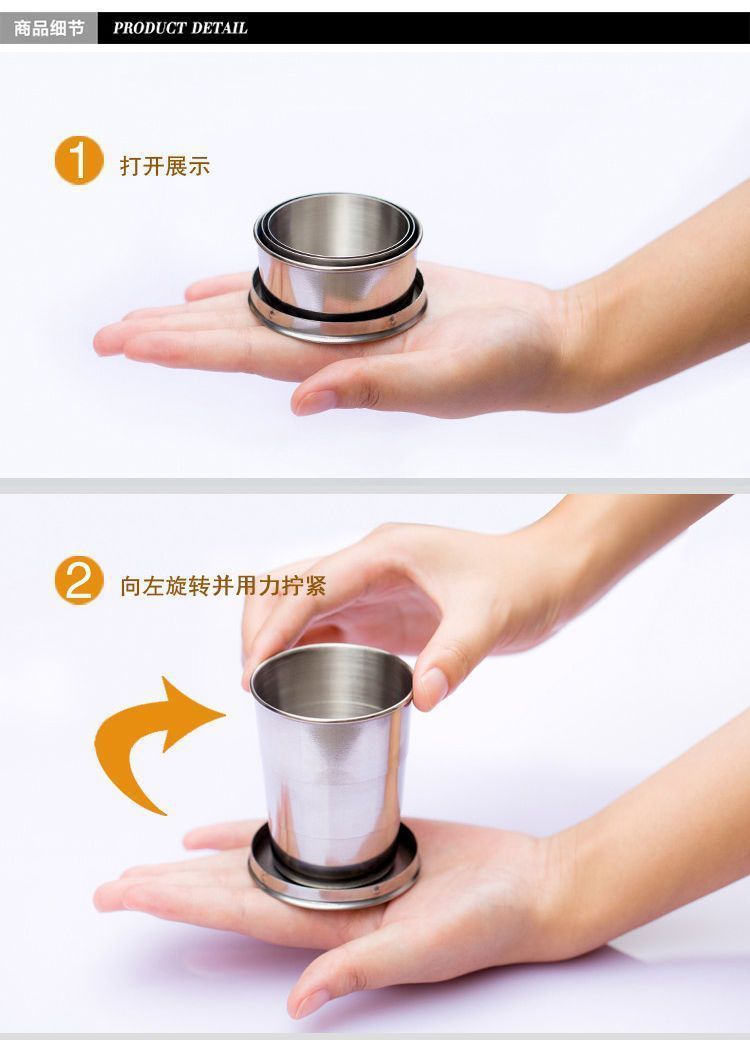 商品细节 PRODUCT DETAIL

1 打开展示

2 向左旋转并用力拧紧