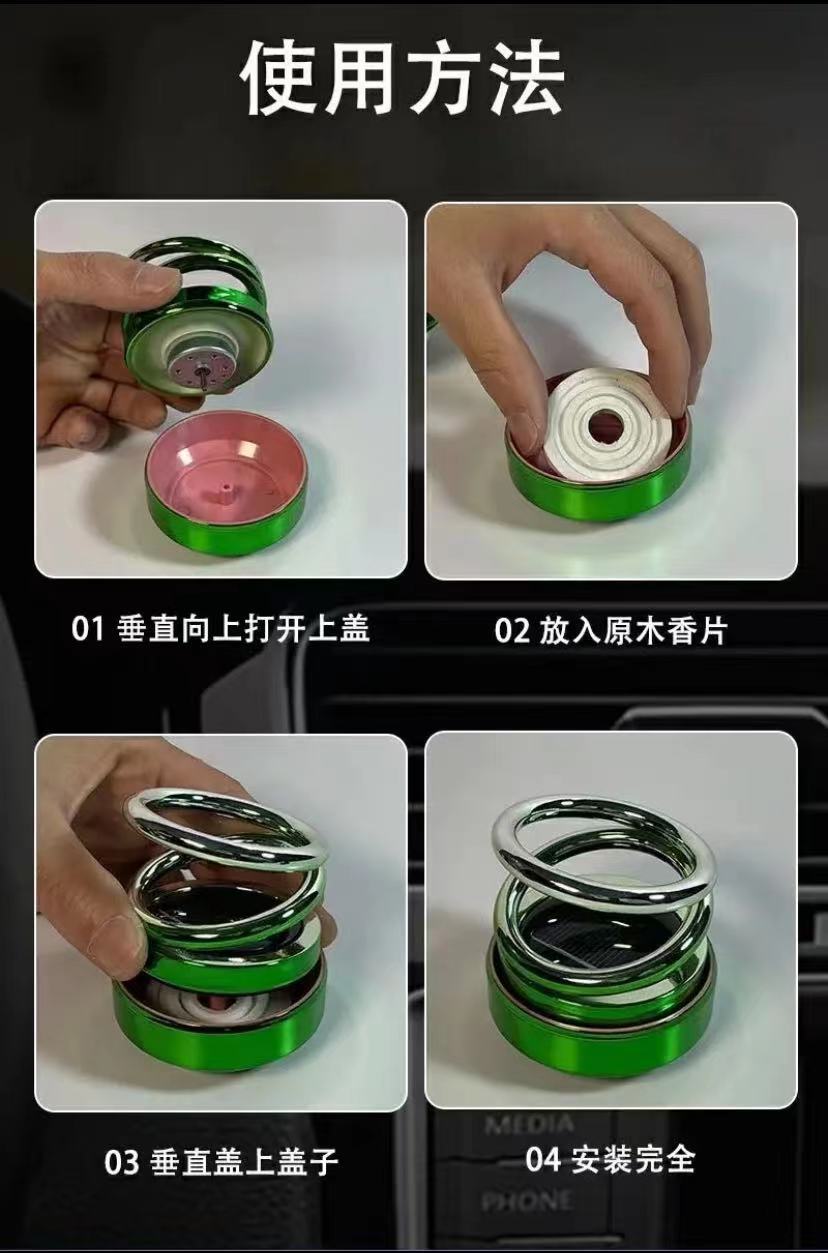 使用方法

01 垂直向上打开上盖

02 放入原木香片

03 垂直盖上盖子

04 安装完全

MEDIA

PHONE