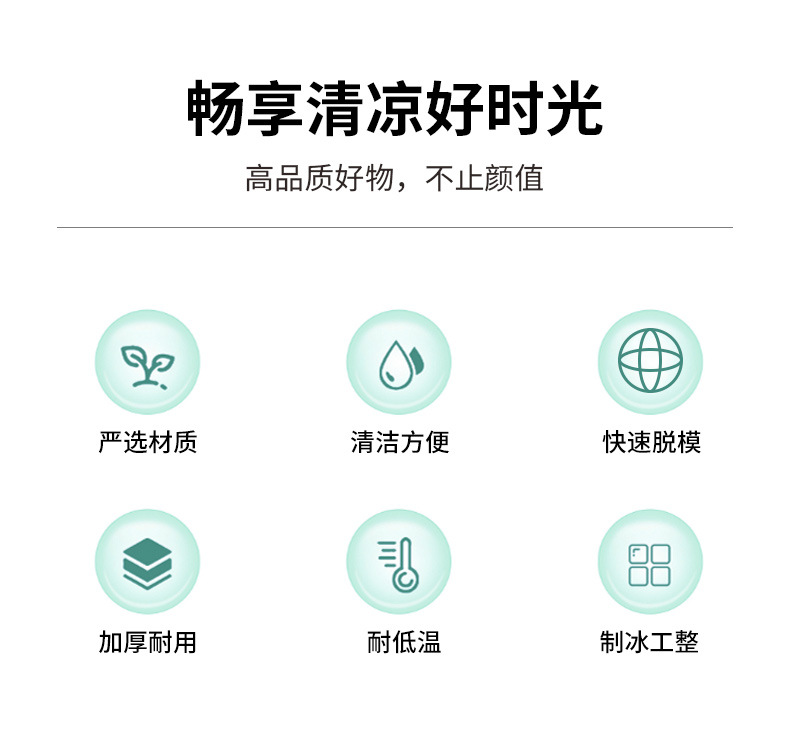 畅享清凉好时光

高品质好物，不止颜值

严选材质

清洁方便

快速脱模

加厚耐用

耐低温

制冰工整