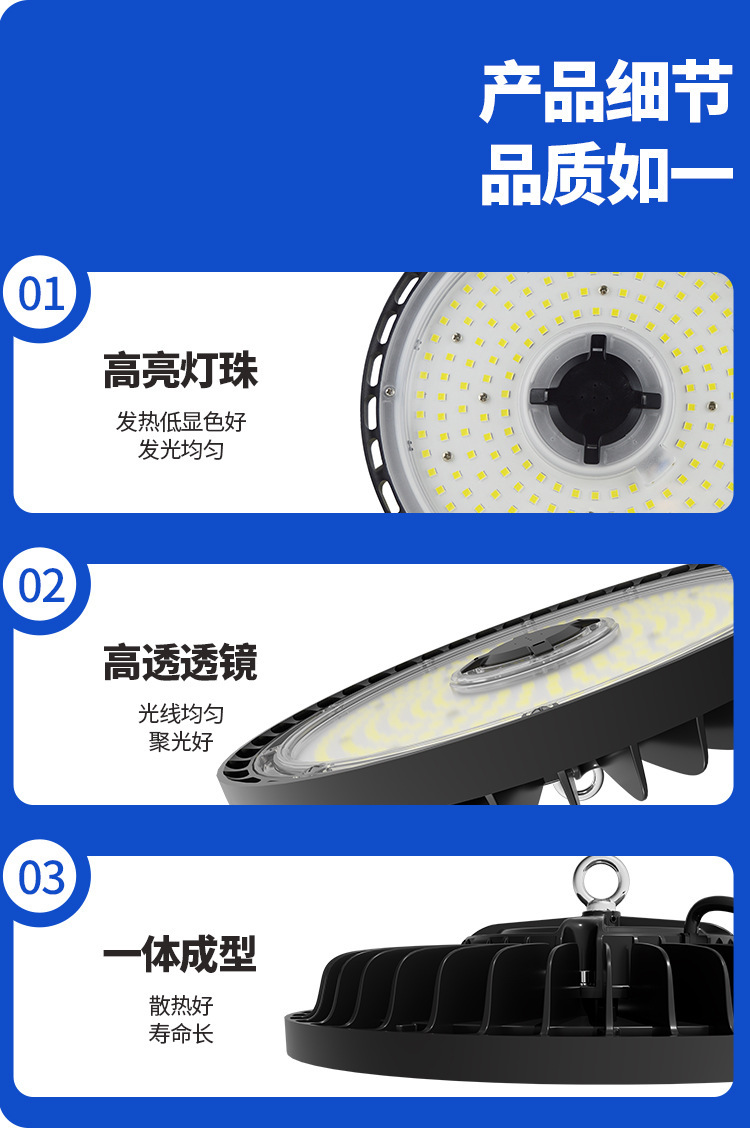 产品细节
品质如一

01

高亮灯珠

发热低显色好
发光均匀

02

高透透镜

光线均匀
聚光好

03

一体成型

散热好
寿命长