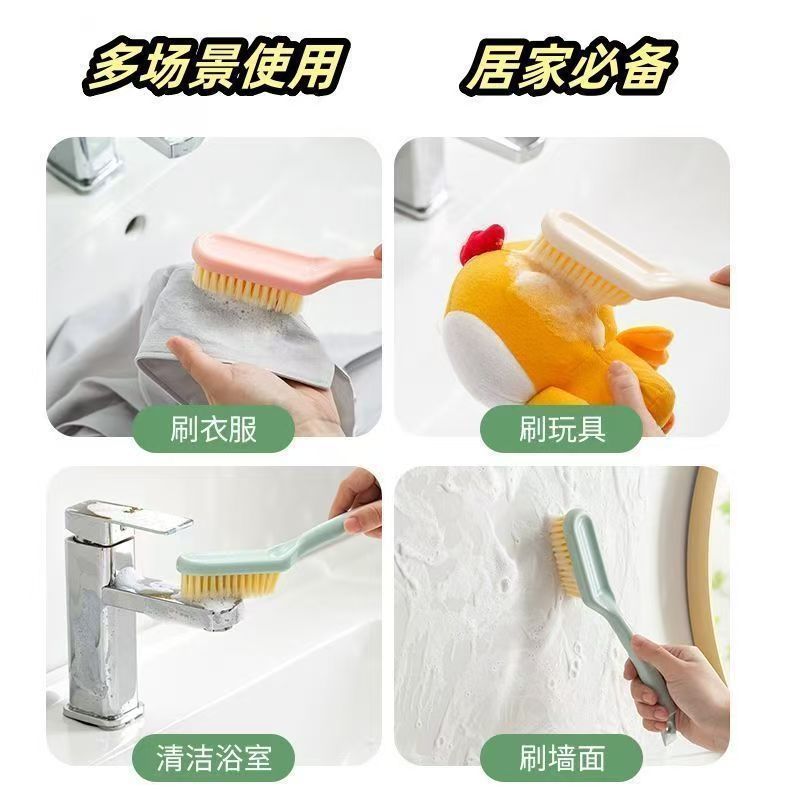 多场景使用

居家必备

刷衣服

刷玩具

清洁浴室

刷墙面