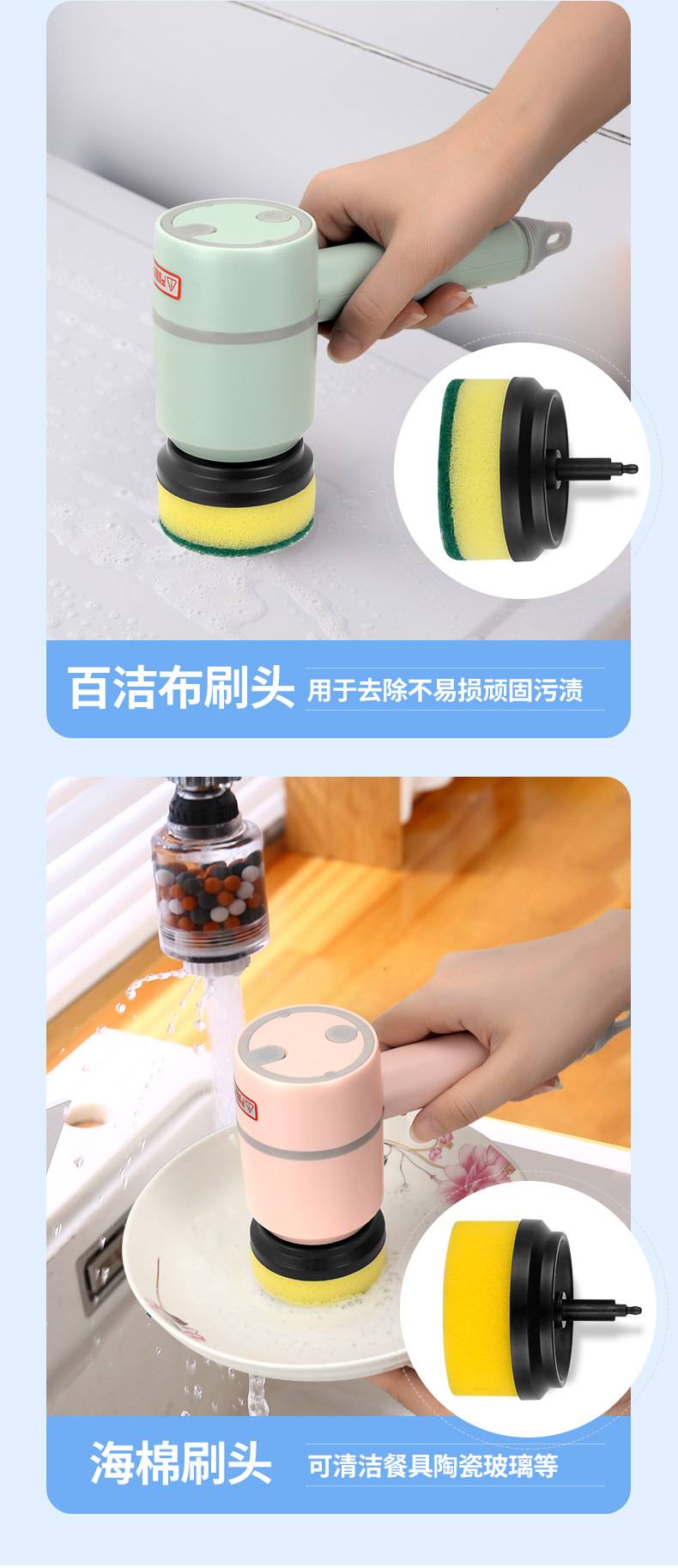 百洁布刷头 用于去除不易损顽固污渍

海棉刷头 可清洁餐具陶瓷玻璃等