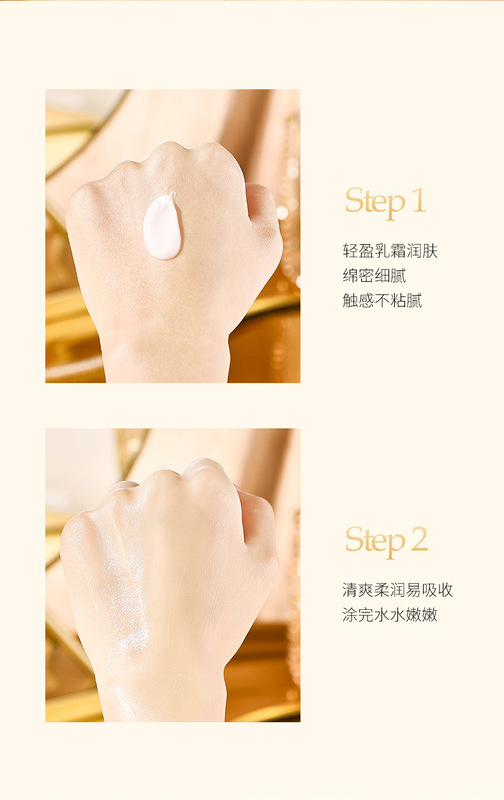 Step 1

轻盈乳霜润肤
绵密细腻
触感不粘腻

Step 2

清爽柔润易吸收
涂完水水嫩嫩