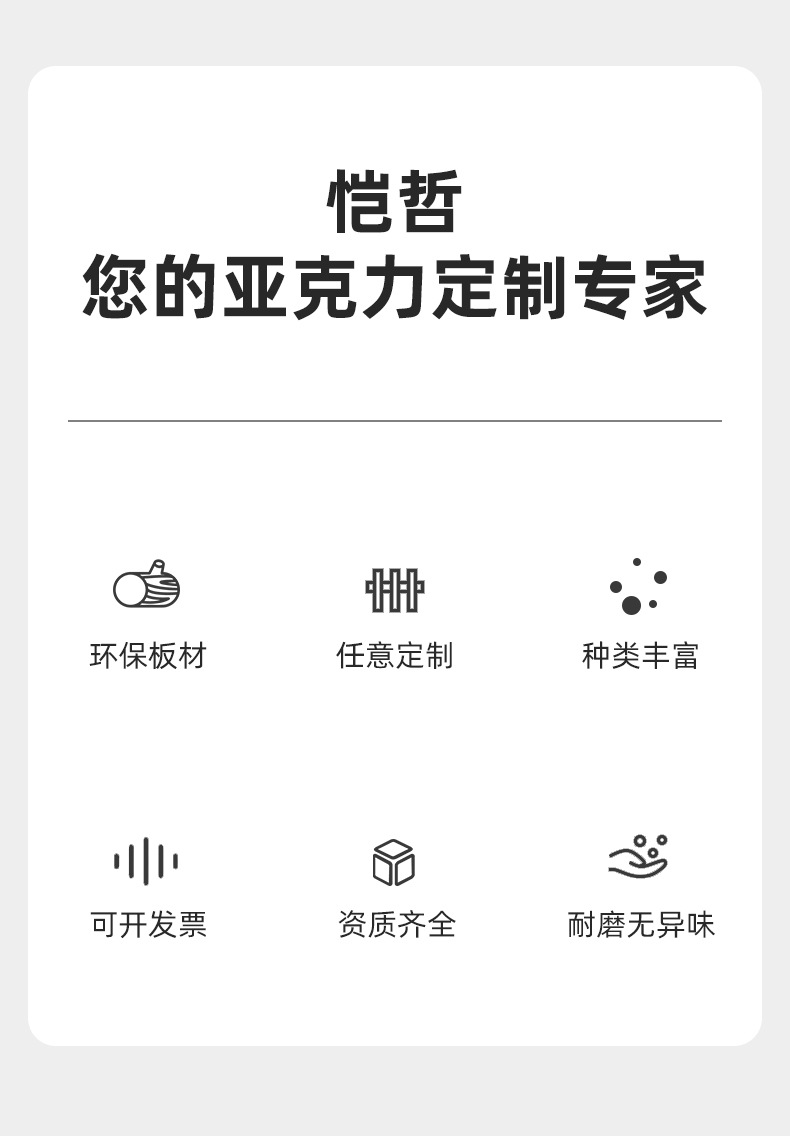 恺哲
您的亚克力定制专家

环保板材

任意定制

种类丰富

可开发票

资质齐全

耐磨无异味