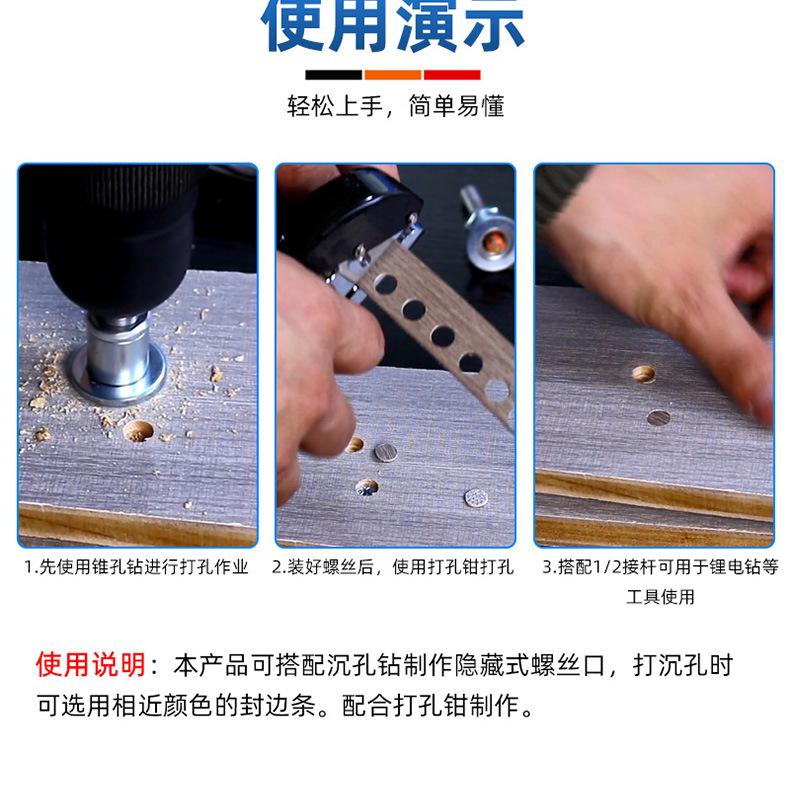 使用演示

轻松上手，简单易懂

1.先使用锥孔钻进行打孔作业

2.装好螺丝后，使用打孔钳打孔

3.搭配1/2接杆可用于锂电钻等工具使用

使用说明：本产品可搭配沉孔钻制作隐藏式螺丝口，打沉孔时可选用相近颜色的封边条。配合打孔钳制作。