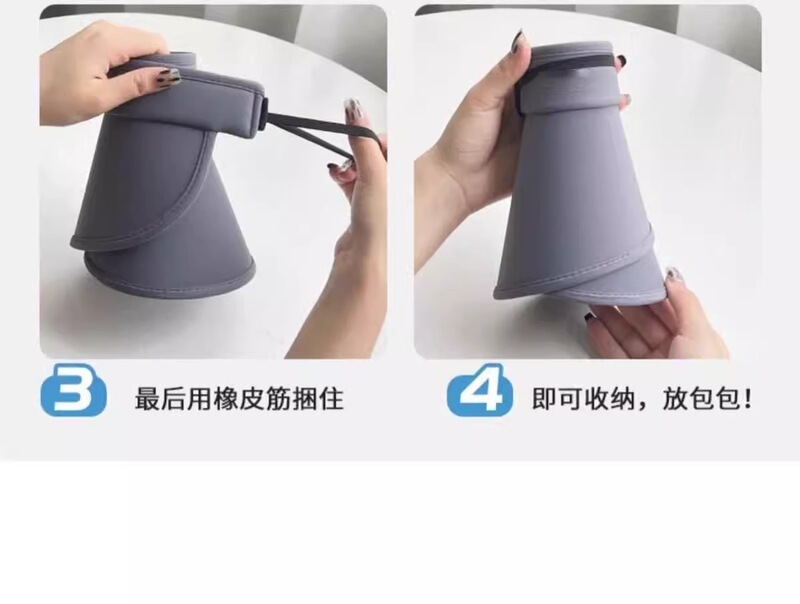 3 最后用橡皮筋捆住

4 即可收纳，放包包！