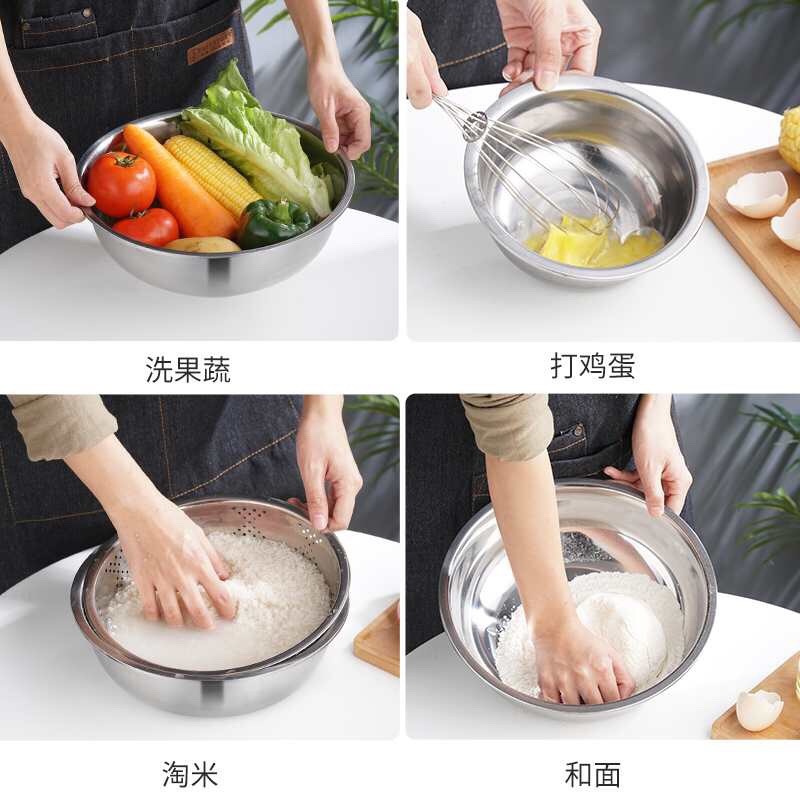 洗果蔬

打鸡蛋

淘米

和面