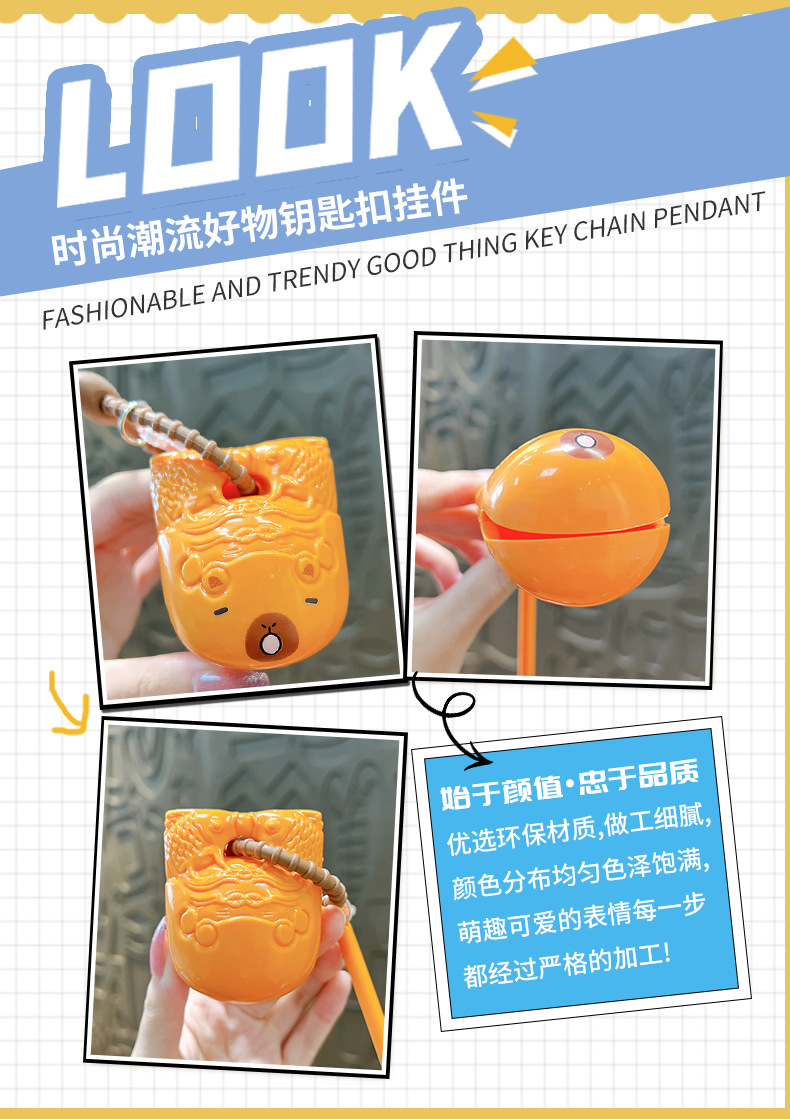 LOOK

时尚潮流好物钥匙扣挂件

FASHIONABLE AND TRENDY GOOD THING KEY CHAIN PENDANT

始于颜值·忠于品质

优选环保材质,做工细腻,颜色分布均匀色泽饱满,萌趣可爱的表情每一步都经过严格的加工!