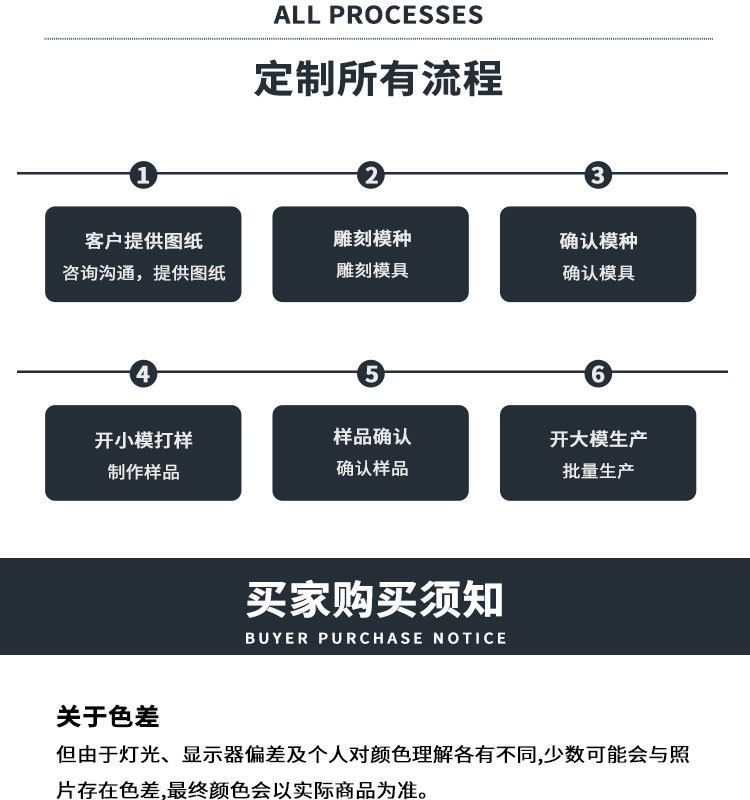 ALL PROCESSES

定制所有流程

1

客户提供图纸
咨询沟通，提供图纸

2

雕刻模种
雕刻模具

3

确认模种
确认模具

4

开小模打样
制作样品

5

样品确认
确认样品

6

开大模生产
批量生产

买家购买须知
BUYER PURCHASE NOTICE

关于色差

但由于灯光、显示器偏差及个人对颜色理解各有不同,少数可能会与照片存在色差,最终颜色会以实际商品为准。