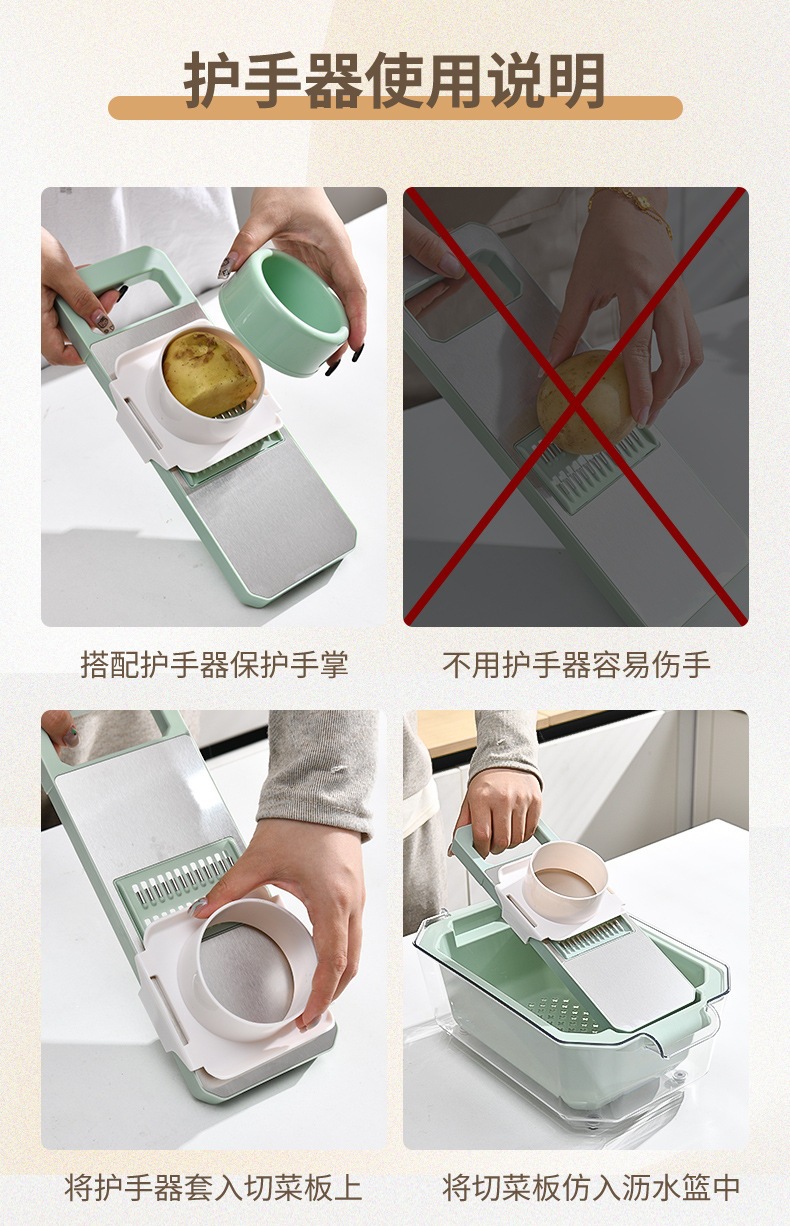 护手器使用说明

搭配护手器保护手掌

不用护手器容易伤手

将护手器套入切菜板上

将切菜板仿入沥水篮中