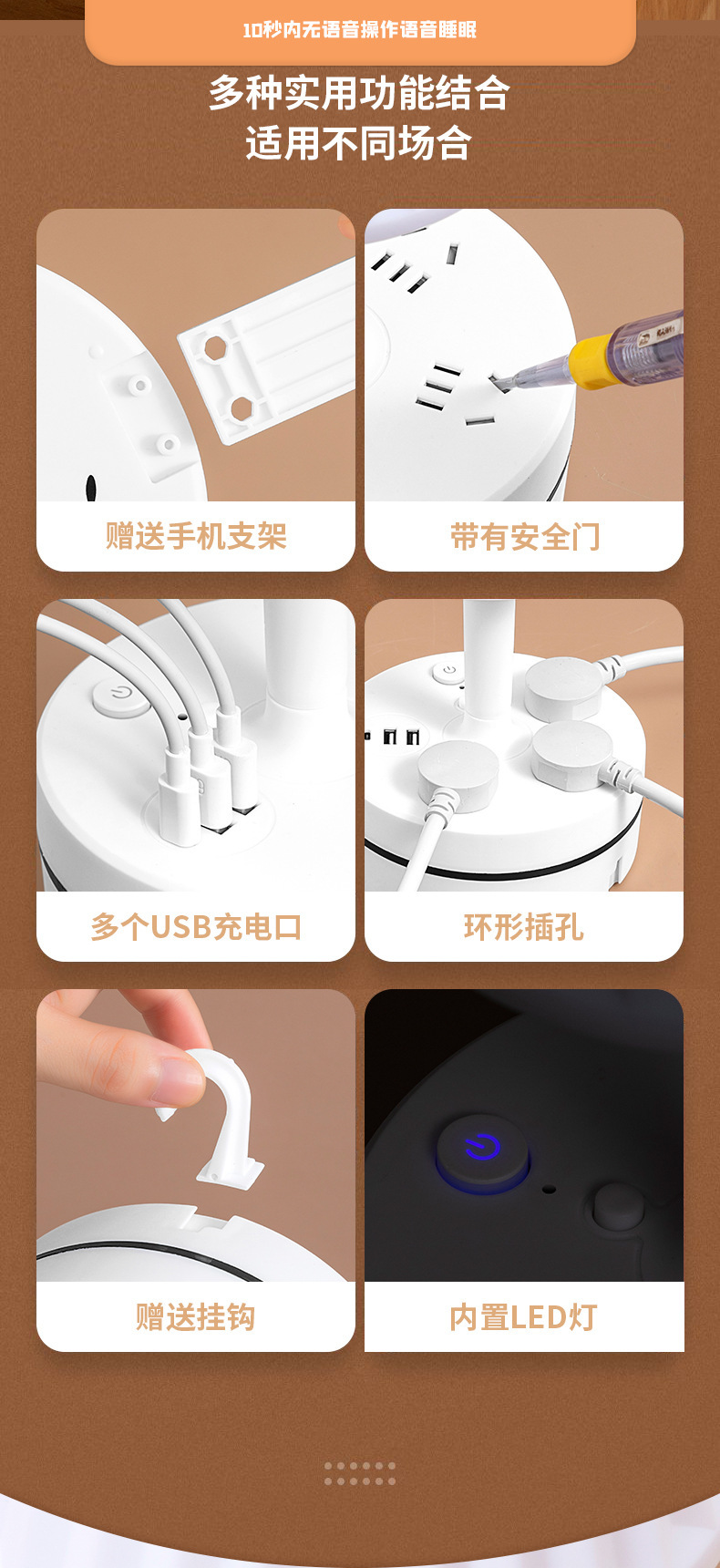 10秒内无语音操作语音睡眠

多种实用功能结合
适用不同场合

赠送手机支架

带有安全门

多个USB充电口

环形插孔

赠送挂钩

内置LED灯