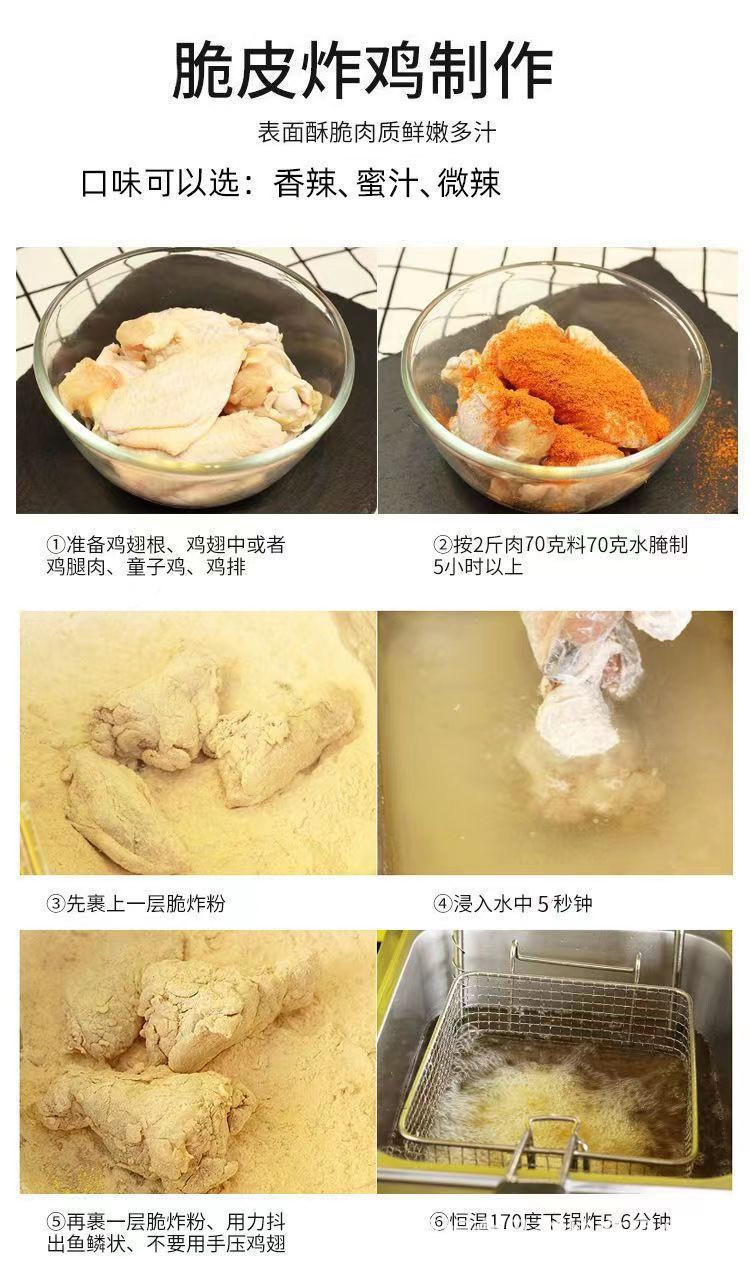 脆皮炸鸡制作

表面酥脆肉质鲜嫩多汁

口味可以选：香辣、蜜汁、微辣

①准备鸡翅根、鸡翅中或者鸡腿肉、童子鸡、鸡排

②按2斤肉70克料70克水腌制5小时以上

③先裹上一层脆炸粉

④浸入水中 5 秒钟

⑤再裹一层脆炸粉、用力抖出鱼鳞状、不要用手压鸡翅

⑥恒温170度下锅炸5-6分钟