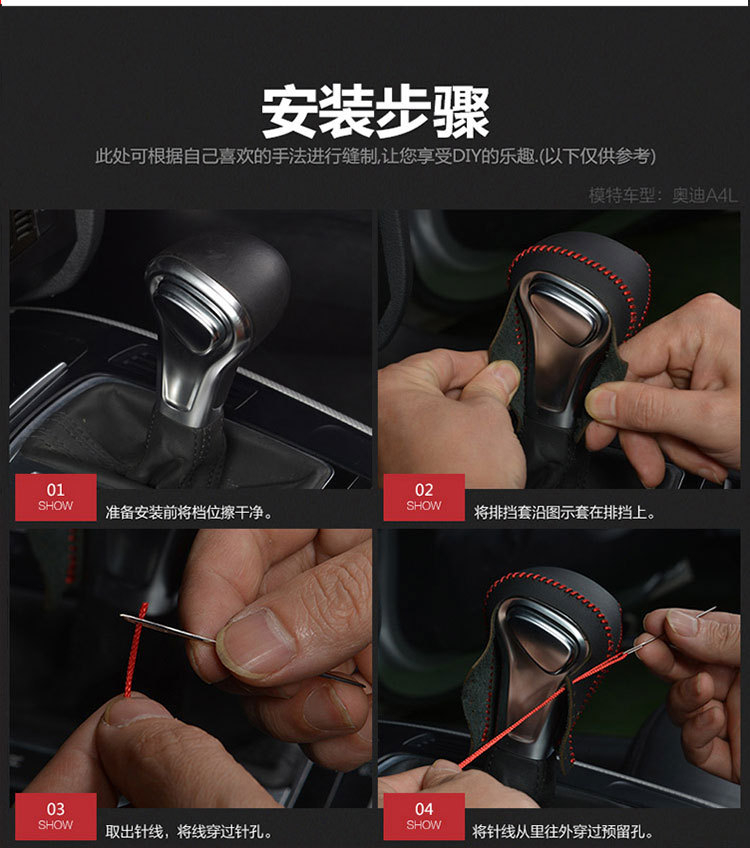 安装步骤

此处可根据自己喜欢的手法进行缝制,让您享受DIY的乐趣.(以下仅供参考)

模特车型：奥迪A4L

01
SHOW
准备安装前将档位擦干净。

02
SHOW
将排挡套沿图示套在排挡上。

03
SHOW
取出针线，将线穿过针孔。

04
SHOW
将针线从里往外穿过预留孔。