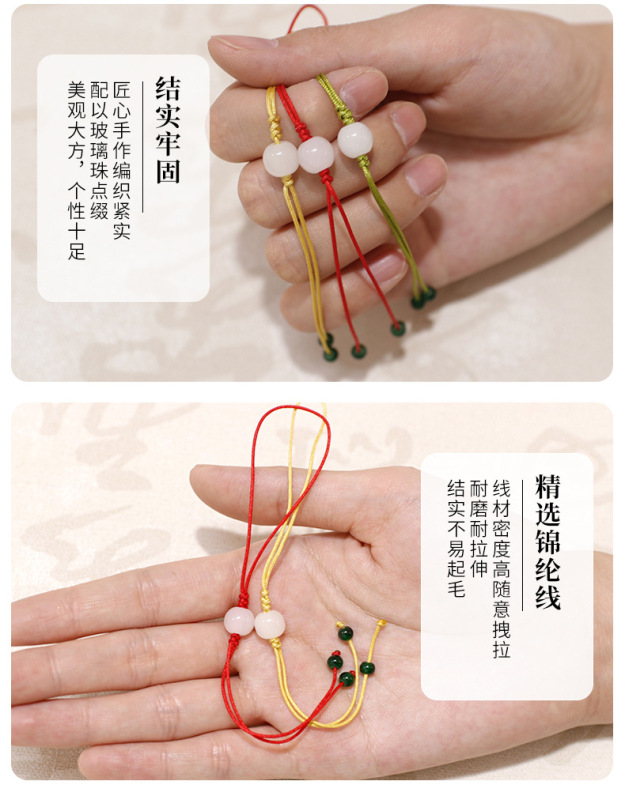 结实牢固

匠心手作编织紧实
配以玻璃珠点缀
美观大方，个性十足

精选锦纶线

线材密度高随意拽拉
耐磨耐拉伸
结实不易起毛