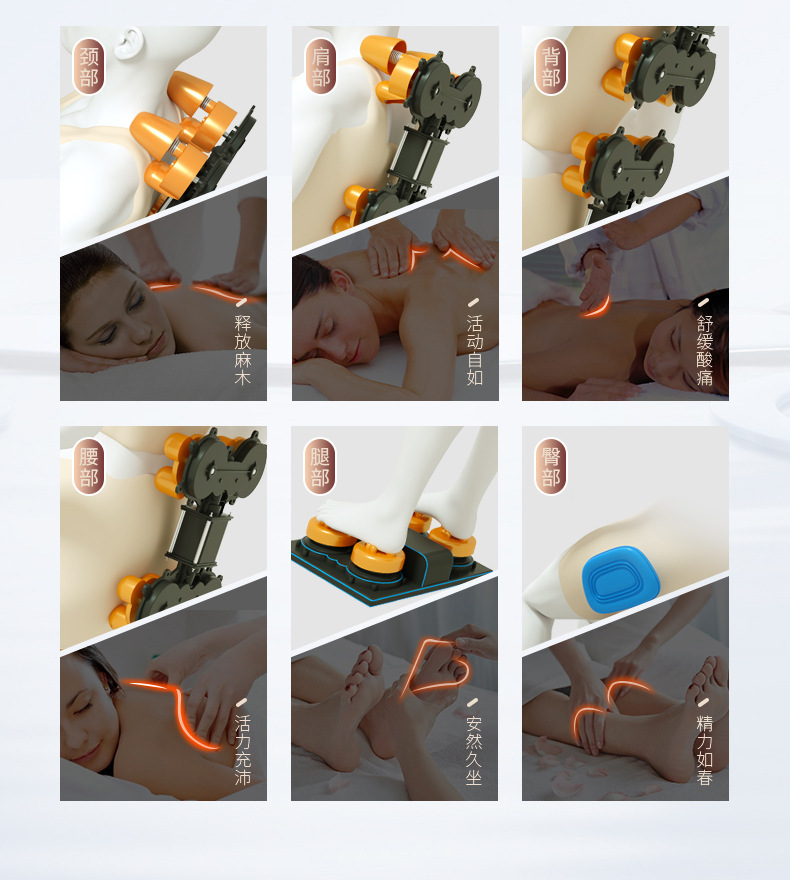 颈部

释放麻木

肩部

活动自如

背部

舒缓酸痛

腰部

活力充沛

腿部

安然久坐

臀部

精力如春