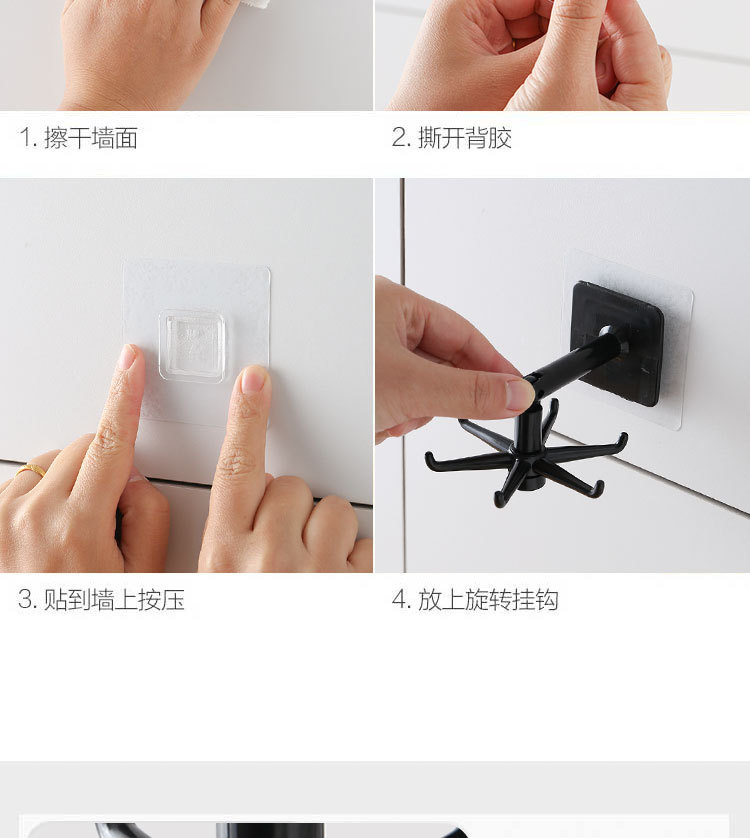 1. 擦干墙面

2. 撕开背胶

3. 贴到墙上按压

4. 放上旋转挂钩