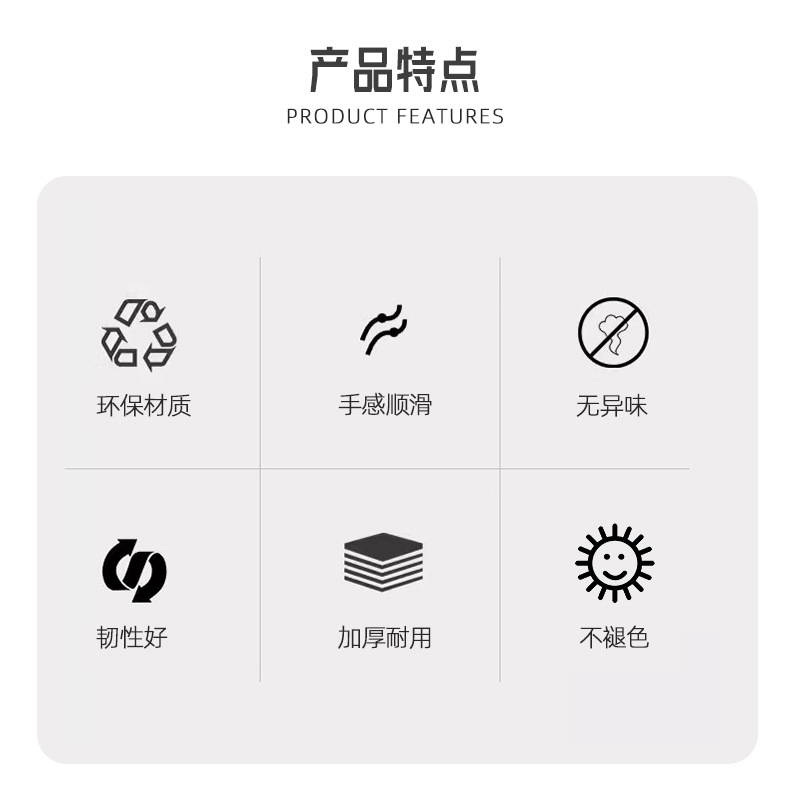 产品特点
PRODUCT FEATURES

环保材质

手感顺滑

无异味

韧性好

加厚耐用

不褪色