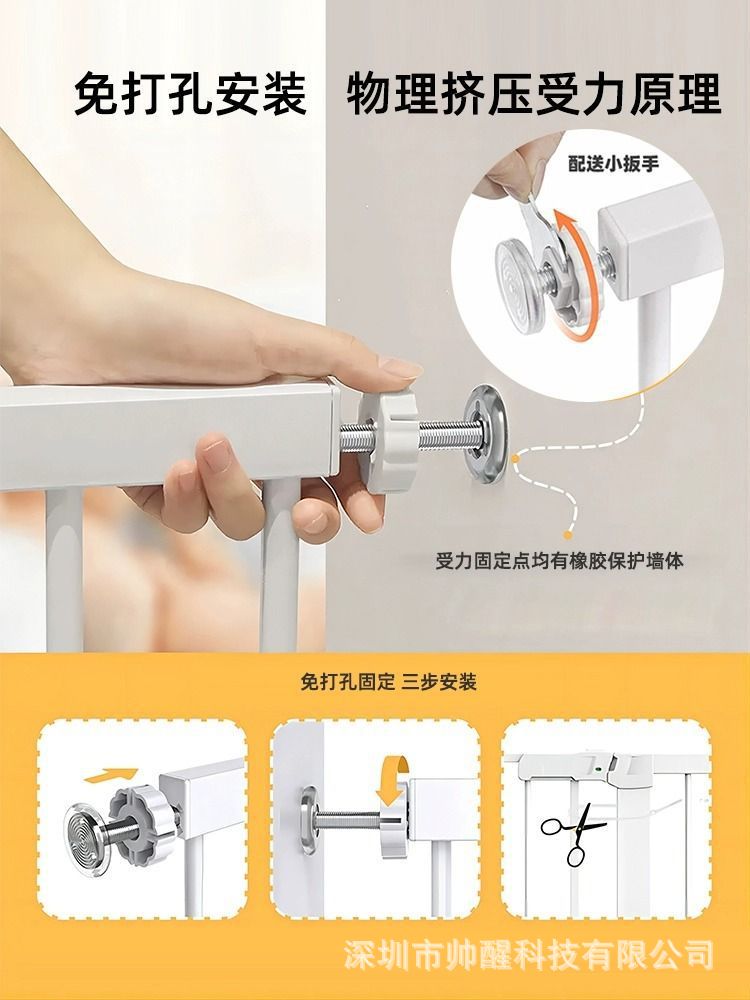 免打孔安装 物理挤压受力原理

配送小扳手

受力固定点均有橡胶保护墙体

免打孔固定 三步安装

深圳市帅醒科技有限公司