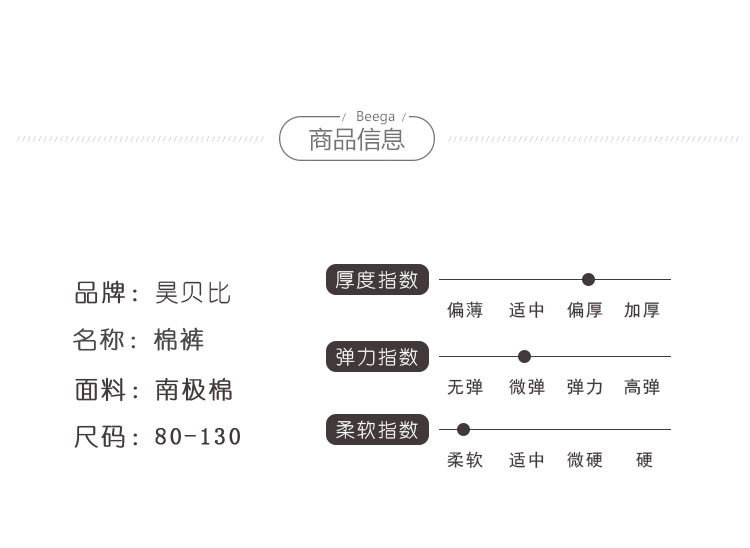 / Beega /
商品信息

品牌：昊贝比
名称：棉裤
面料：南极棉
尺码：80-130

厚度指数
偏薄 适中 偏厚 加厚

弹力指数
无弹 微弹 弹力 高弹

柔软指数
柔软 适中 微硬 硬