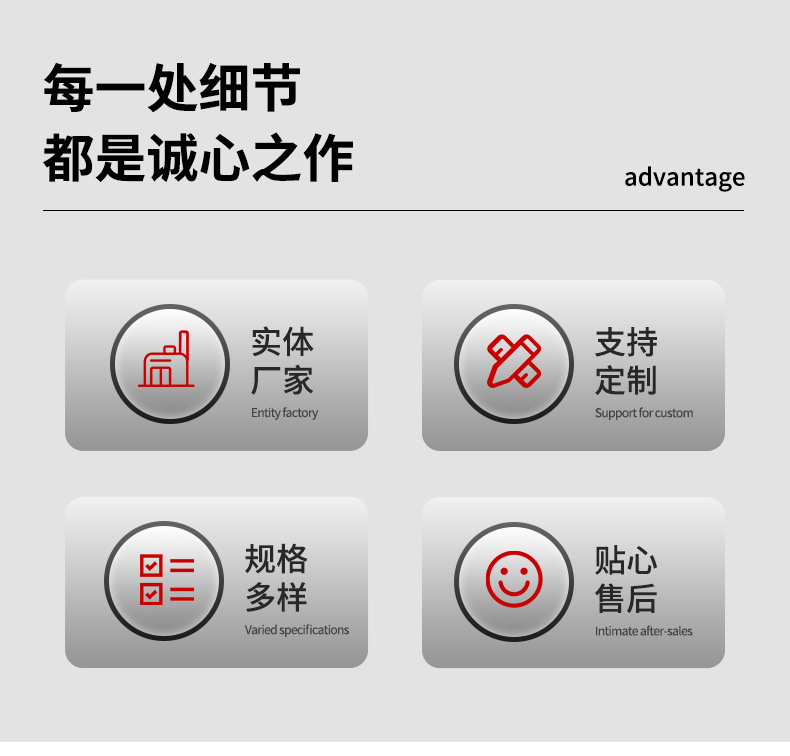 每一处细节
都是诚心之作

advantage

实体
厂家
Entity factory

支持
定制
Support for custom

规格
多样
Varied specifications

贴心
售后
Intimate after-sales