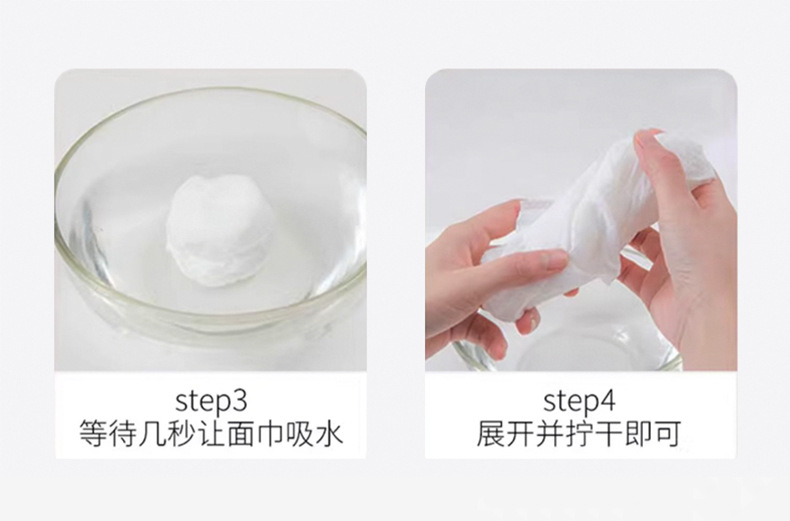 step3
等待几秒让面巾吸水

step4
展开并拧干即可