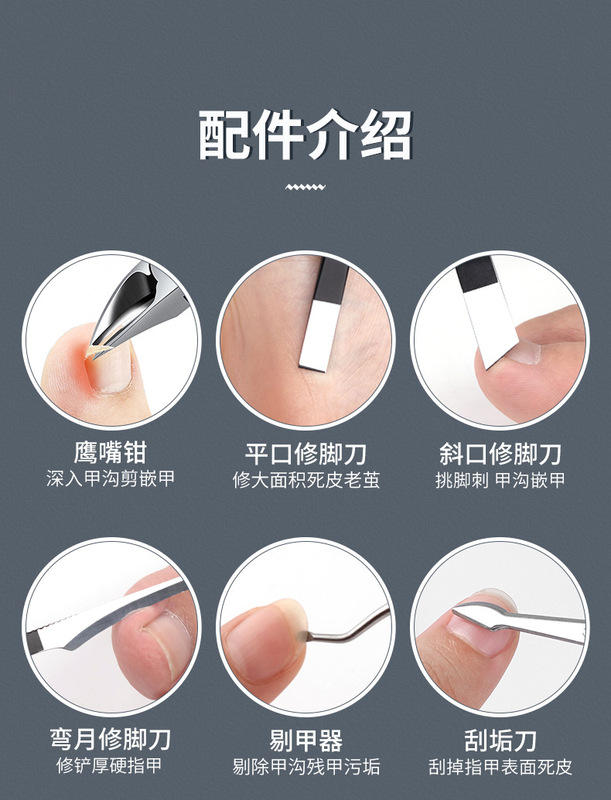 配件介绍

鹰嘴钳
深入甲沟剪嵌甲

平口修脚刀
修大面积死皮老茧

斜口修脚刀
挑脚刺 甲沟嵌甲

弯月修脚刀
修铲厚硬指甲

剔甲器
剔除甲沟残甲污垢

刮垢刀
刮掉指甲表面死皮