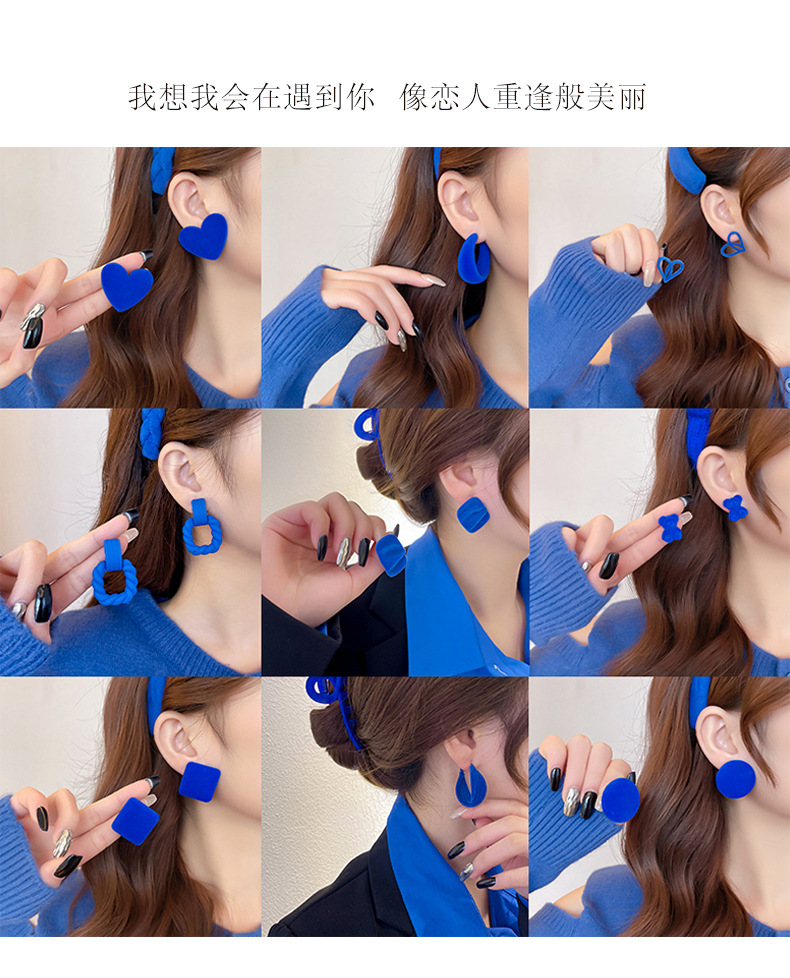 我想我会在遇到你  像恋人重逢般美丽