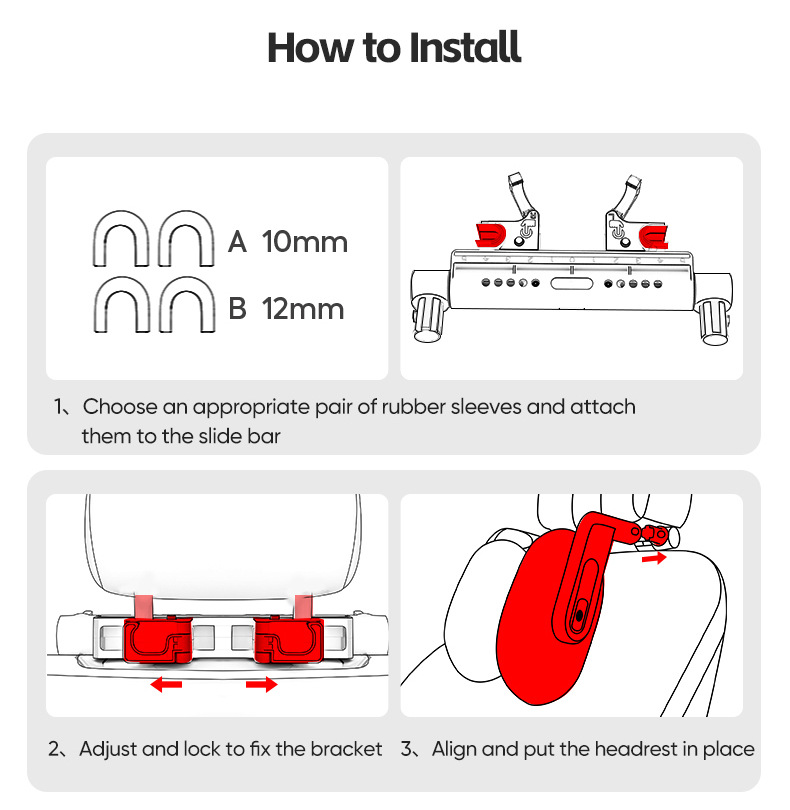 How to Install

A 10mm

B 12mm

1、Choose an appropriate pair of rubber sleeves and attach them to the slide bar

2、Adjust and lock to fix the bracket

3、Align and put the headrest in place