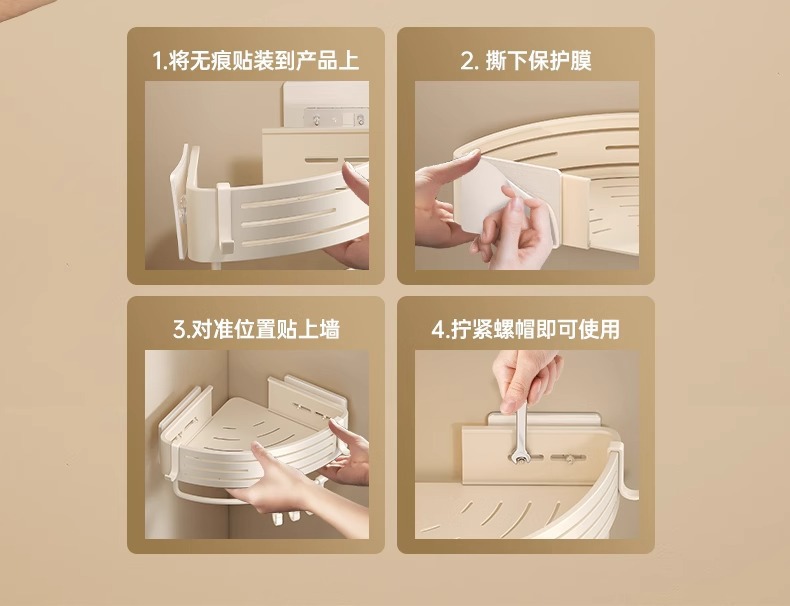 1.将无痕贴装到产品上

2. 撕下保护膜

3.对准位置贴上墙

4.拧紧螺帽即可使用