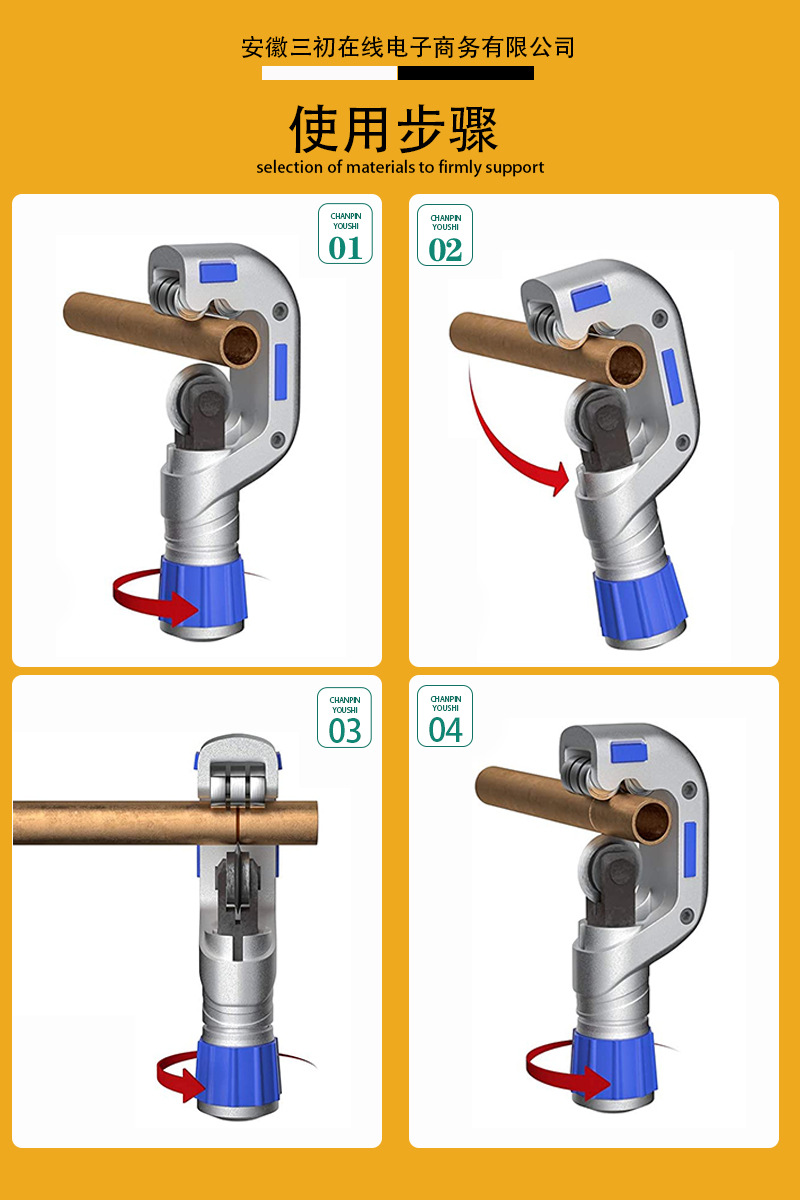 安徽三初在线电子商务有限公司

使用步骤
selection of materials to firmly support

CHANPIN YOUSHI
01

CHANPIN YOUSHI
02

CHANPIN YOUSHI
03

CHANPIN YOUSHI
04