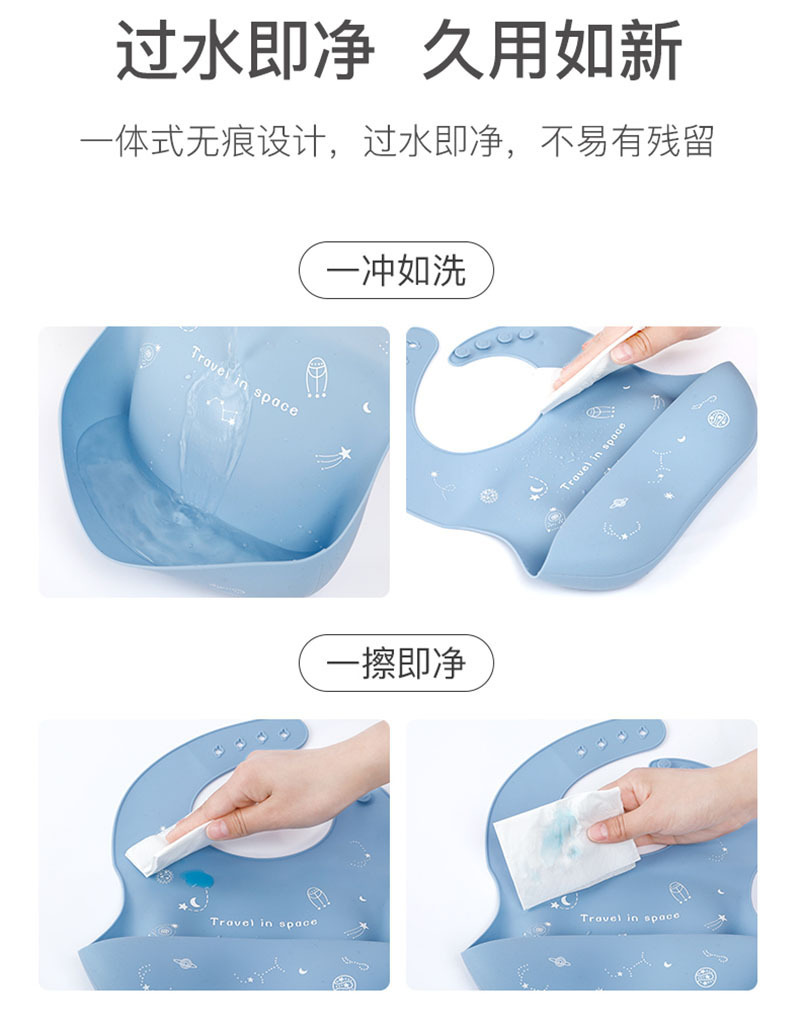 过水即净 久用如新

一体式无痕设计，过水即净，不易有残留

一冲如洗

Travel in space

Travel in space

一擦即净

Travel in space

Travel in space