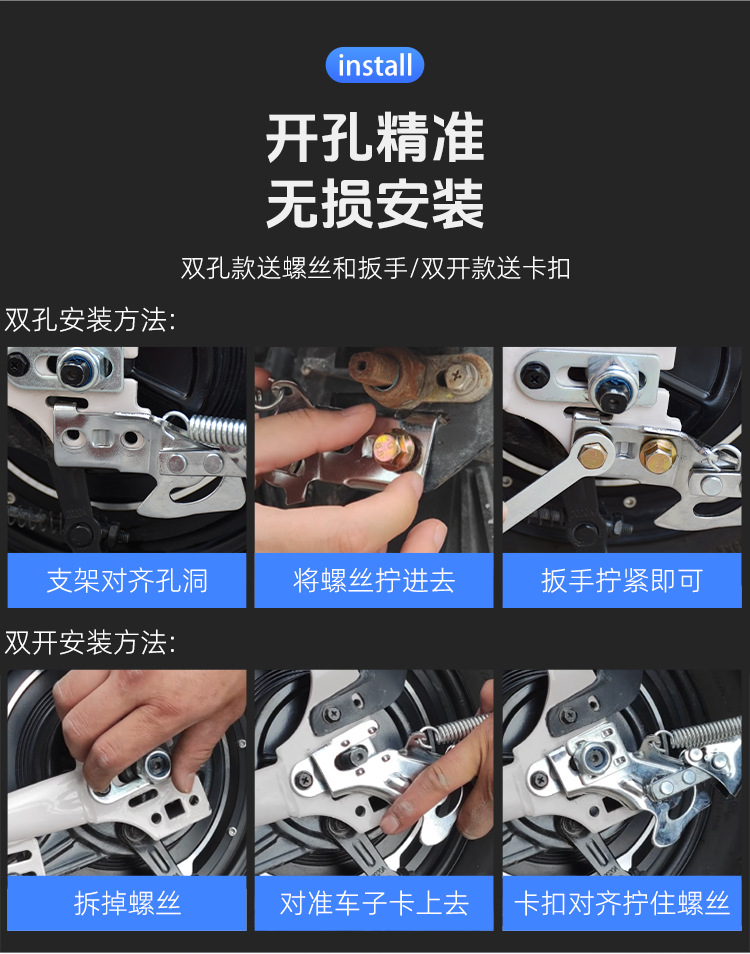 install

开孔精准
无损安装

双孔款送螺丝和扳手/双开款送卡扣

双孔安装方法:

支架对齐孔洞

将螺丝拧进去

扳手拧紧即可

双开安装方法:

拆掉螺丝

对准车子卡上去

卡扣对齐拧住螺丝