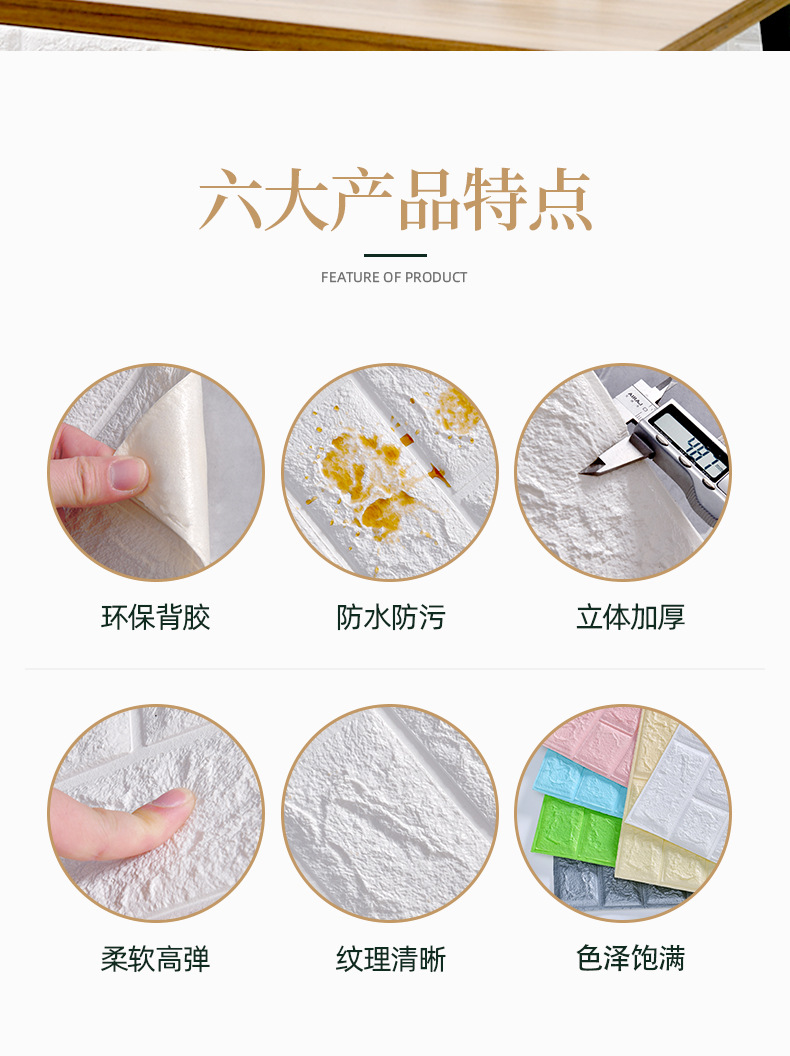 六大产品特点

FEATURE OF PRODUCT

环保背胶

防水防污

立体加厚

柔软高弹

纹理清晰

色泽饱满