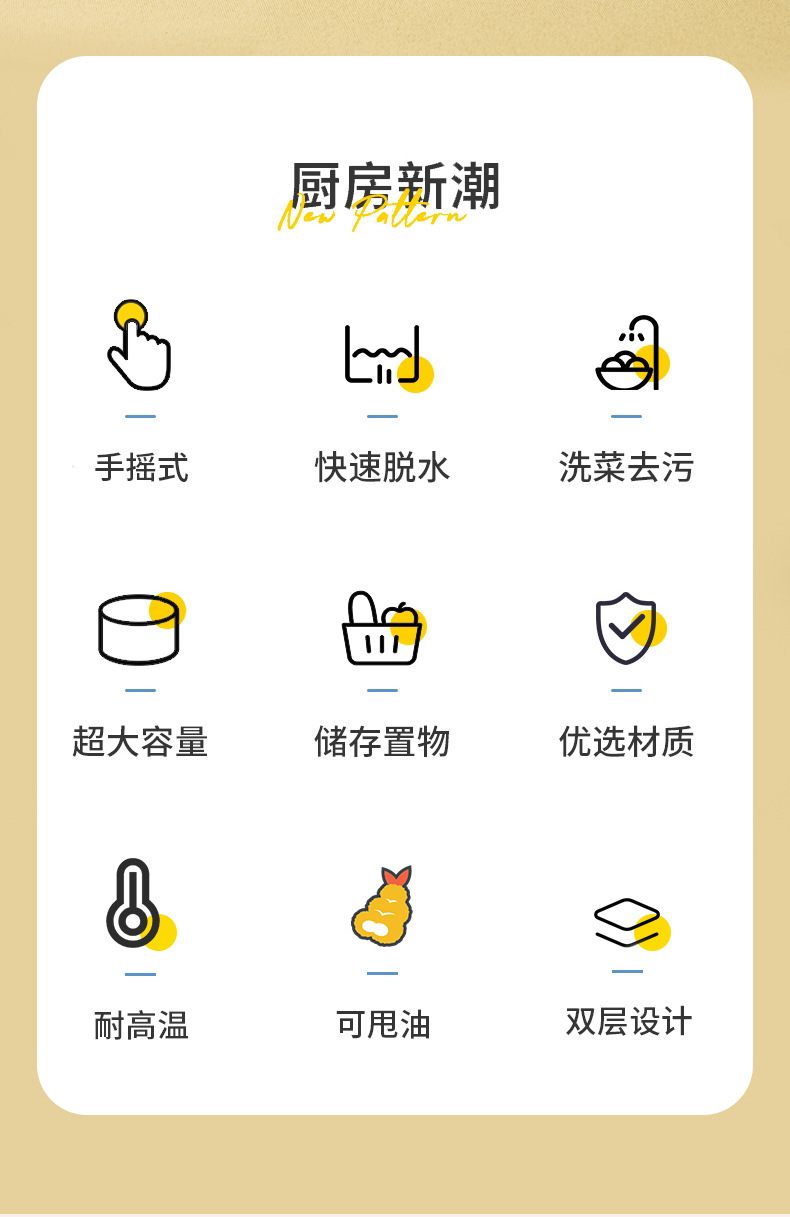 厨房新潮
New Pattern

手摇式

快速脱水

洗菜去污

超大容量

储存置物

优选材质

耐高温

可甩油

双层设计