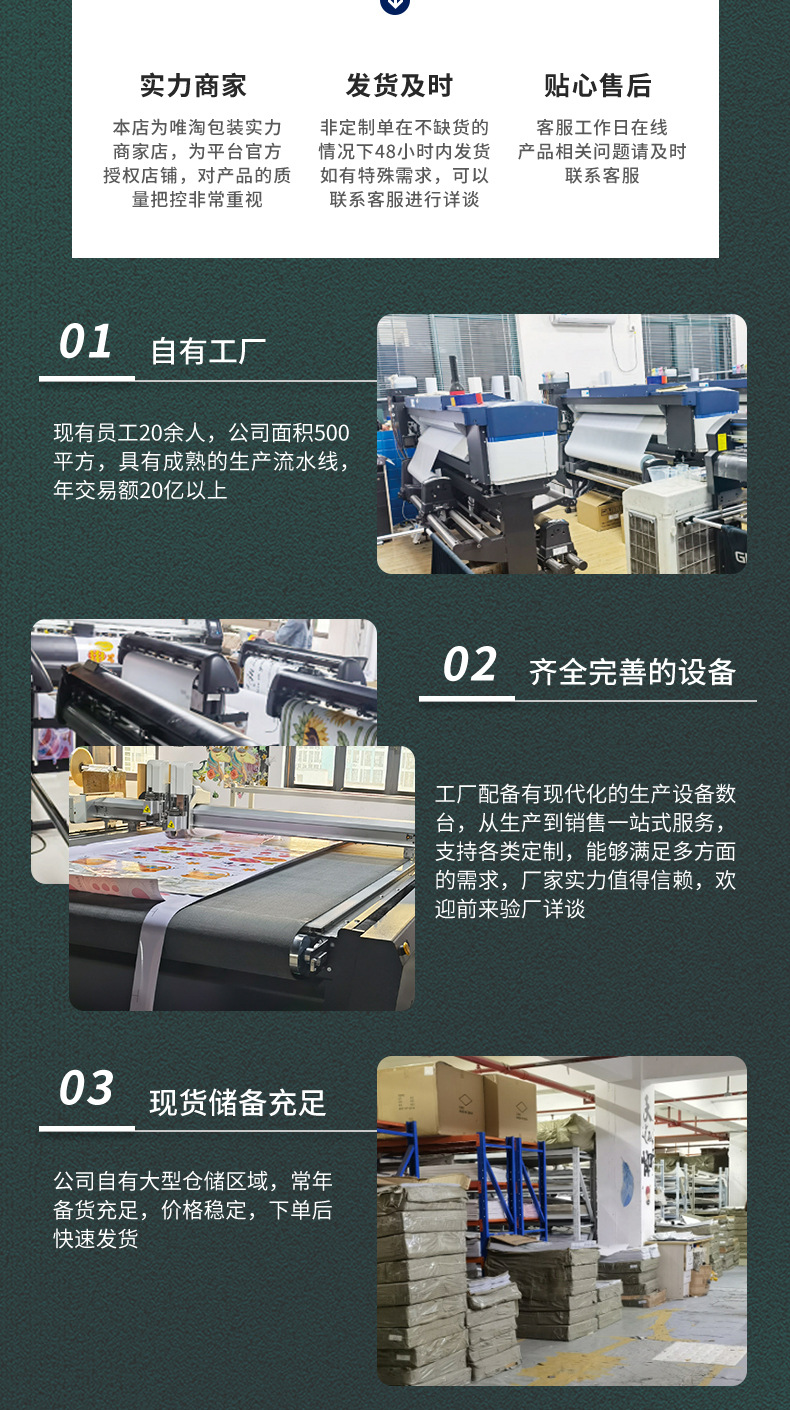 实力商家

本店为唯淘包装实力商家店，为平台官方授权店铺，对产品的质量把控非常重视

发货及时

非定制单在不缺货的情况下48小时内发货如有特殊需求，可以联系客服进行详谈

贴心售后

客服工作日在线产品相关问题请及时联系客服

01 自有工厂

现有员工20余人，公司面积500平方，具有成熟的生产流水线，年交易额20亿以上

02 齐全完善的设备

工厂配备有现代化的生产设备数台，从生产到销售一站式服务，支持各类定制，能够满足多方面的需求，厂家实力值得信赖，欢迎前来验厂详谈

03 现货储备充足

公司自有大型仓储区域，常年备货充足，价格稳定，下单后快速发货