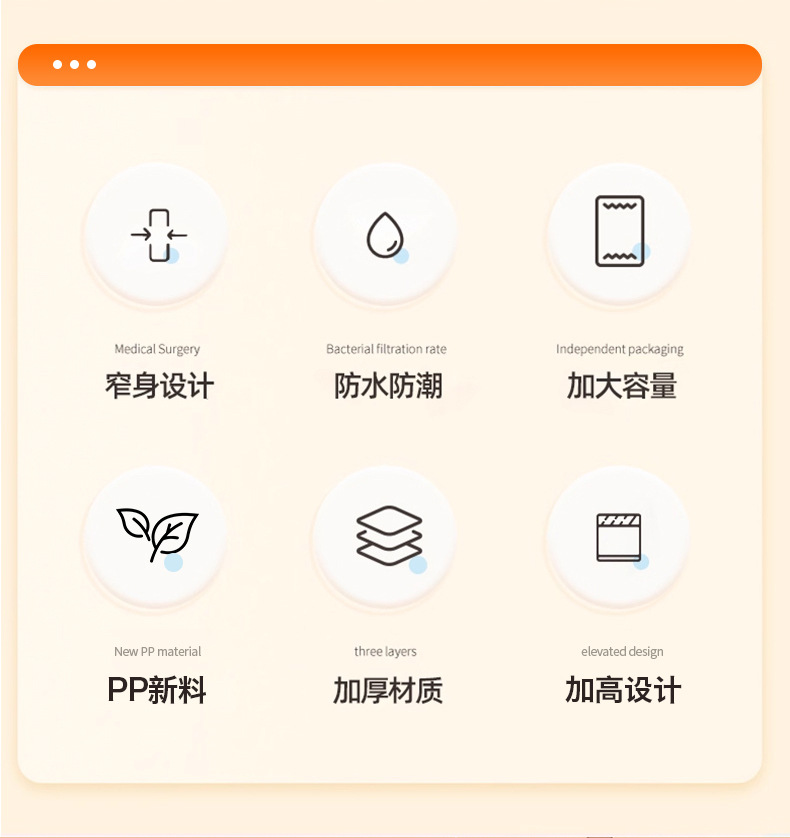 Medical Surgery
窄身设计

Bacterial filtration rate
防水防潮

Independent packaging
加大容量

New PP material
PP新料

three layers
加厚材质

elevated design
加高设计