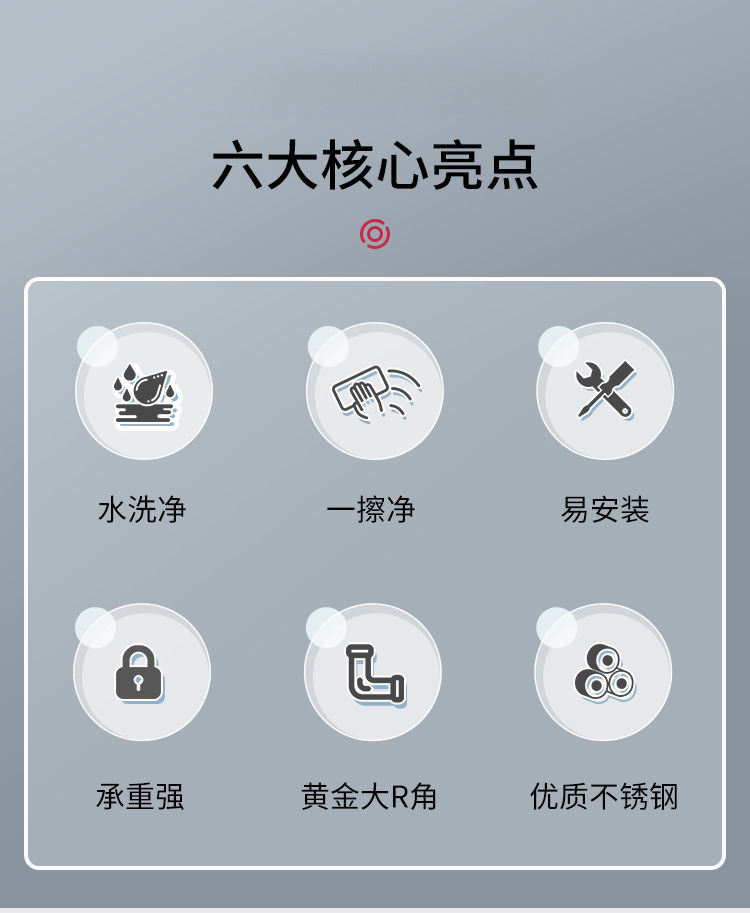 六大核心亮点

水洗净

一擦净

易安装

承重强

黄金大R角

优质不锈钢