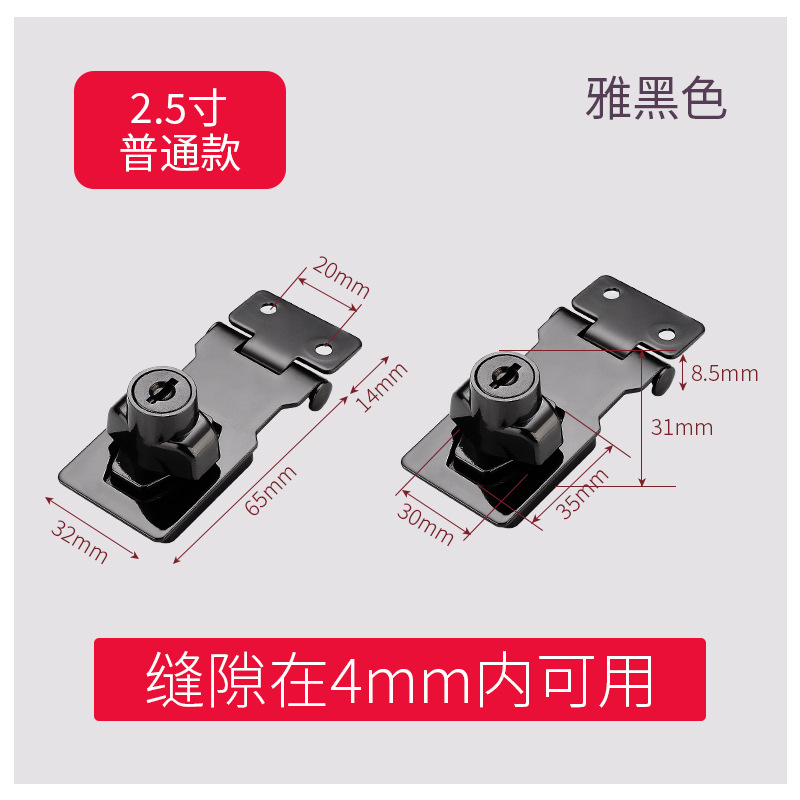 2.5寸
普通款

雅黑色

20mm
14mm
65mm
32mm

8.5mm
31mm
35mm
30mm

缝隙在4mm内可用