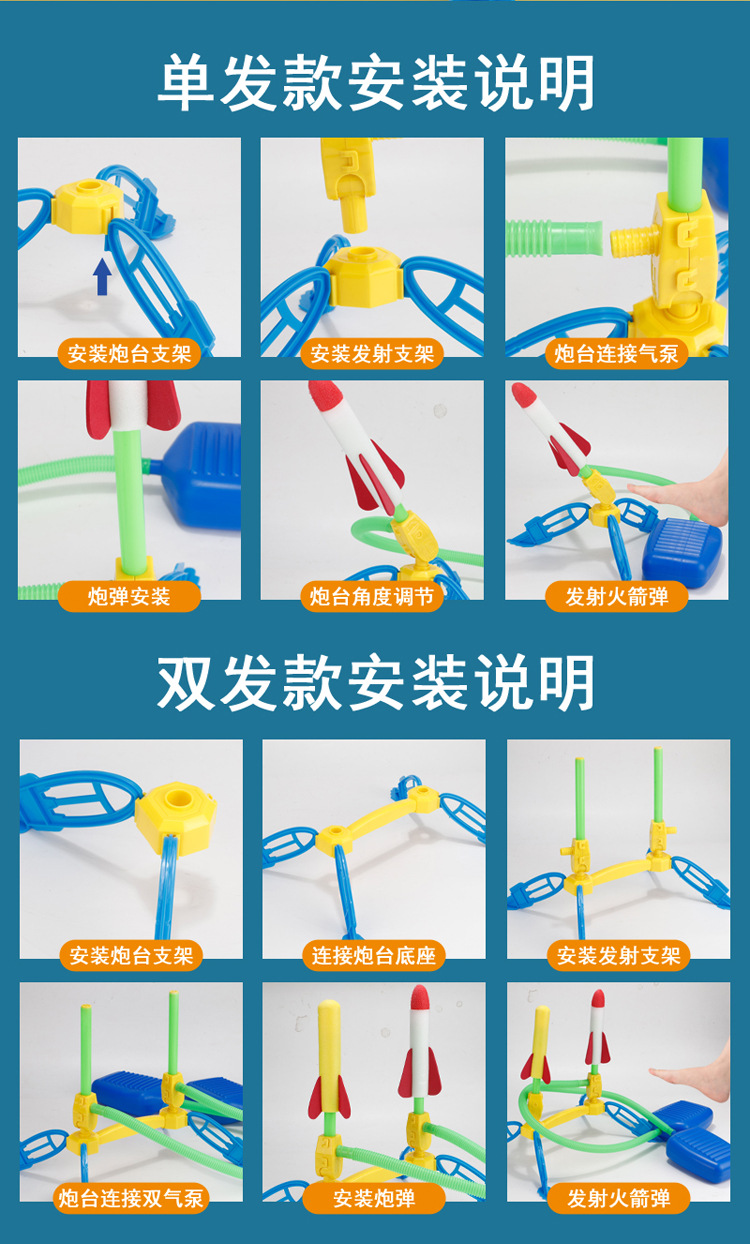 单发款安装说明

安装炮台支架

安装发射支架

炮台连接气泵

炮弹安装

炮台角度调节

发射火箭弹

双发款安装说明

安装炮台支架

连接炮台底座

安装发射支架

炮台连接双气泵

安装炮弹

发射火箭弹